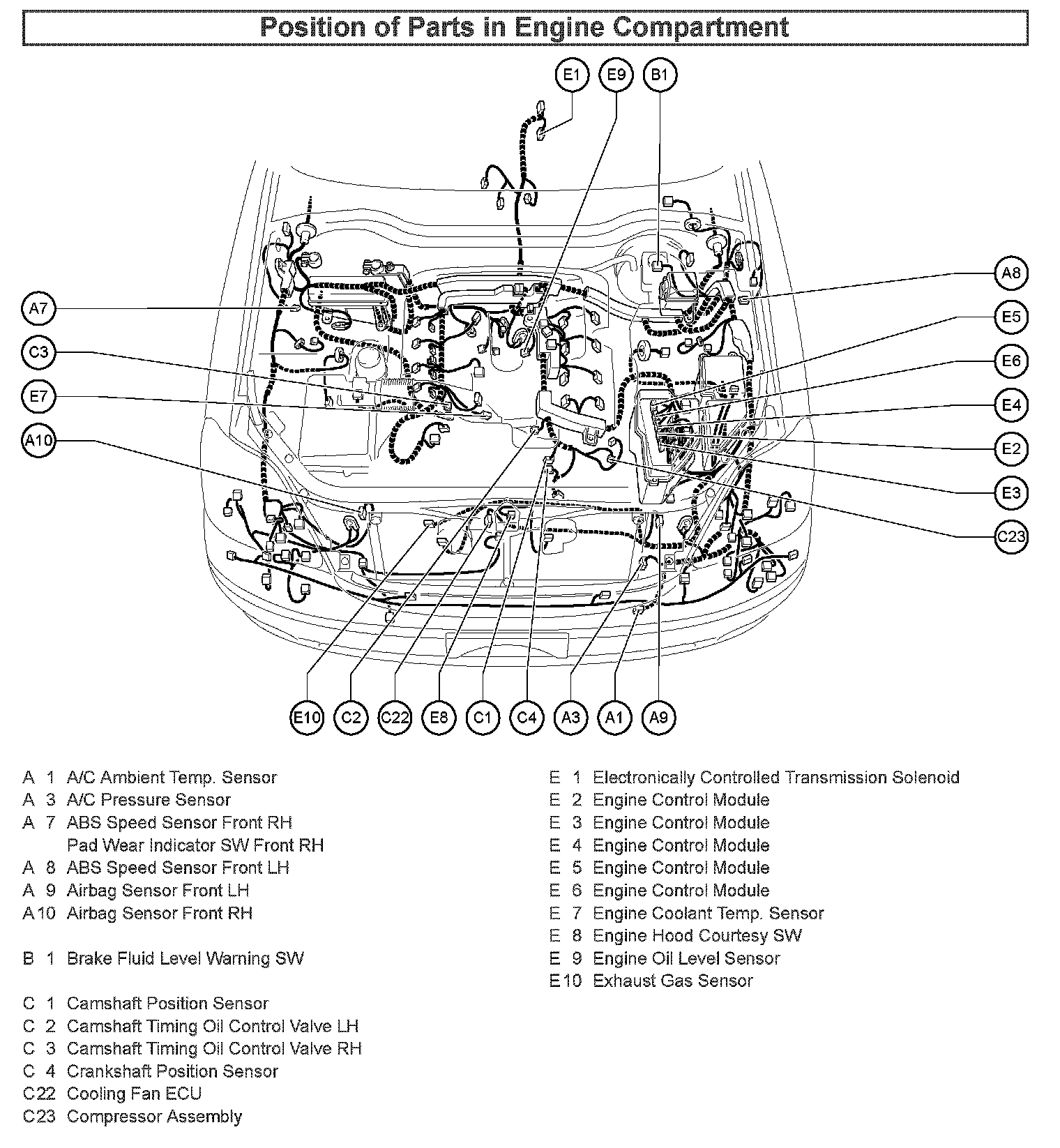 Position of Parts in Engine Compartment

E1 E9 B1

A7 C3 E7 A10

A8 E5 E6 E4 E2 E3 C23

E10 C2 C22 E8 C1 C4 A3 A1 A9

A 1 A/C Ambient Temp. Sensor
A 3 A/C Pressure Sensor
A 7 ABS Speed Sensor Front RH
Pad Wear Indicator SW Front RH
A 8 ABS Speed Sensor Front LH
A 9 Airbag Sensor Front LH
A10 Airbag Sensor Front RH

B 1 Brake Fluid Level Warning SW

C 1 Camshaft Position Sensor
C 2 Camshaft Timing Oil Control Valve LH
C 3 Camshaft Timing Oil Control Valve RH
C 4 Crankshaft Position Sensor
C22 Cooling Fan ECU
C23 Compressor Assembly

E 1 Electronically Controlled Transmission Solenoid
E 2 Engine Control Module
E 3 Engine Control Module
E 4 Engine Control Module
E 5 Engine Control Module
E 6 Engine Control Module
E 7 Engine Coolant Temp. Sensor
E 8 Engine Hood Courtesy SW
E 9 Engine Oil Level Sensor
E10 Exhaust Gas Sensor