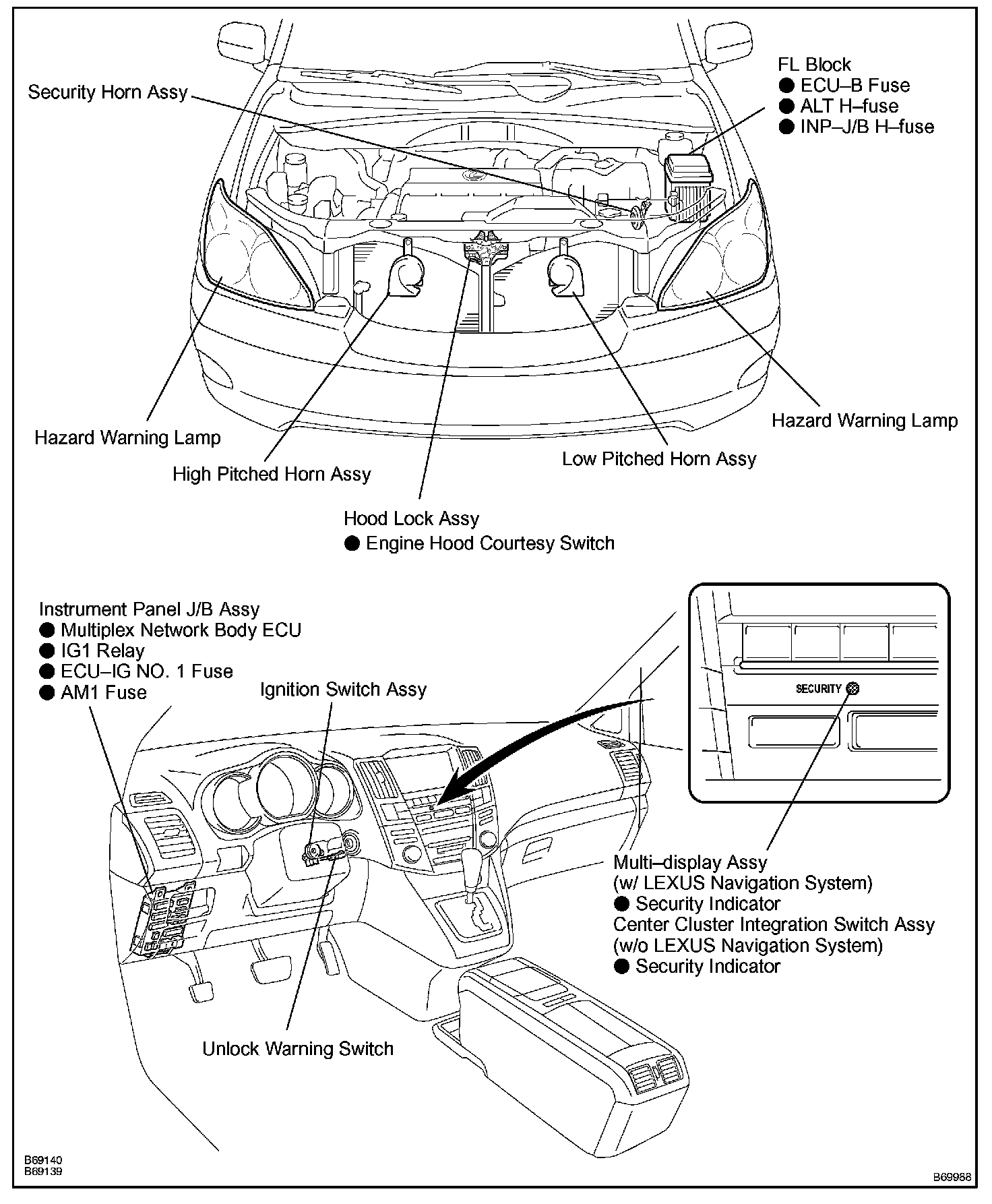 Security Horn Assy

FL Block
● ECU–B Fuse
● ALT H–fuse
● INP–J/B H–fuse

Hazard Warning Lamp

High Pitched Horn Assy

Hood Lock Assy
● Engine Hood Courtesy Switch

Low Pitched Horn Assy

Hazard Warning Lamp

Instrument Panel J/B Assy
● Multiplex Network Body ECU
● IG1 Relay
● ECU–IG NO. 1 Fuse
● AM1 Fuse

Ignition Switch Assy

SECURITY

Multi–display Assy
(w/ LEXUS Navigation System)
● Security Indicator
Center Cluster Integration Switch Assy
(w/o LEXUS Navigation System)
● Security Indicator

Unlock Warning Switch

B69140
B69139

B69988