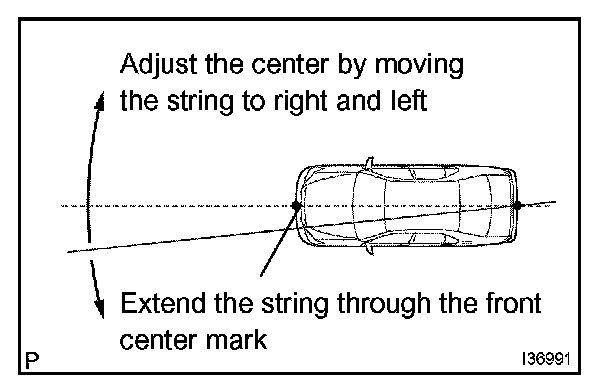 Adjust the center by moving the string to right and left

Extend the string through the front center mark

P

I36991