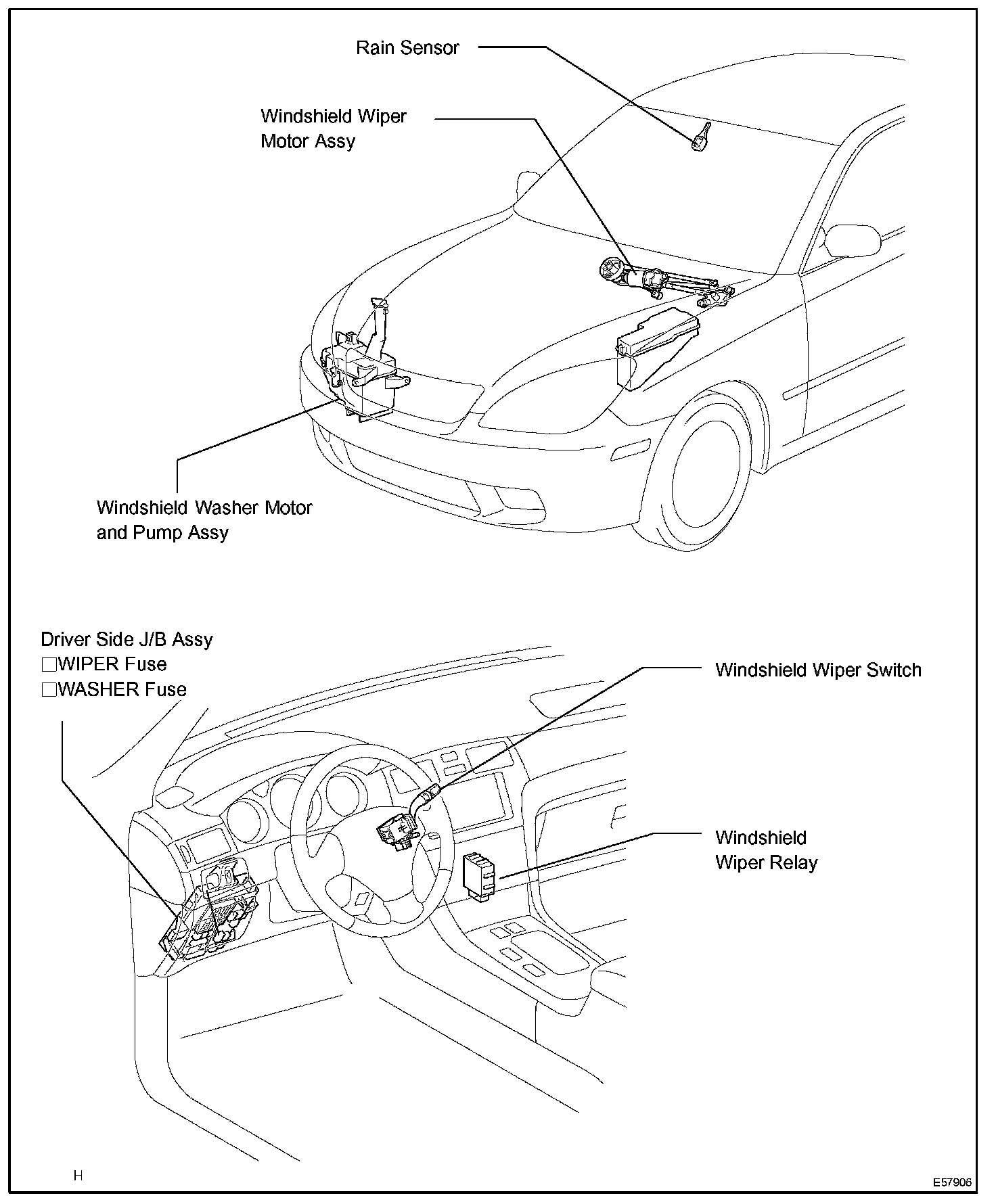 Rain Sensor

Windshield Wiper Motor Assy

Windshield Washer Motor and Pump Assy

Driver Side J/B Assy
□WIPER Fuse
□WASHER Fuse

Windshield Wiper Switch

Windshield Wiper Relay

H

E57906