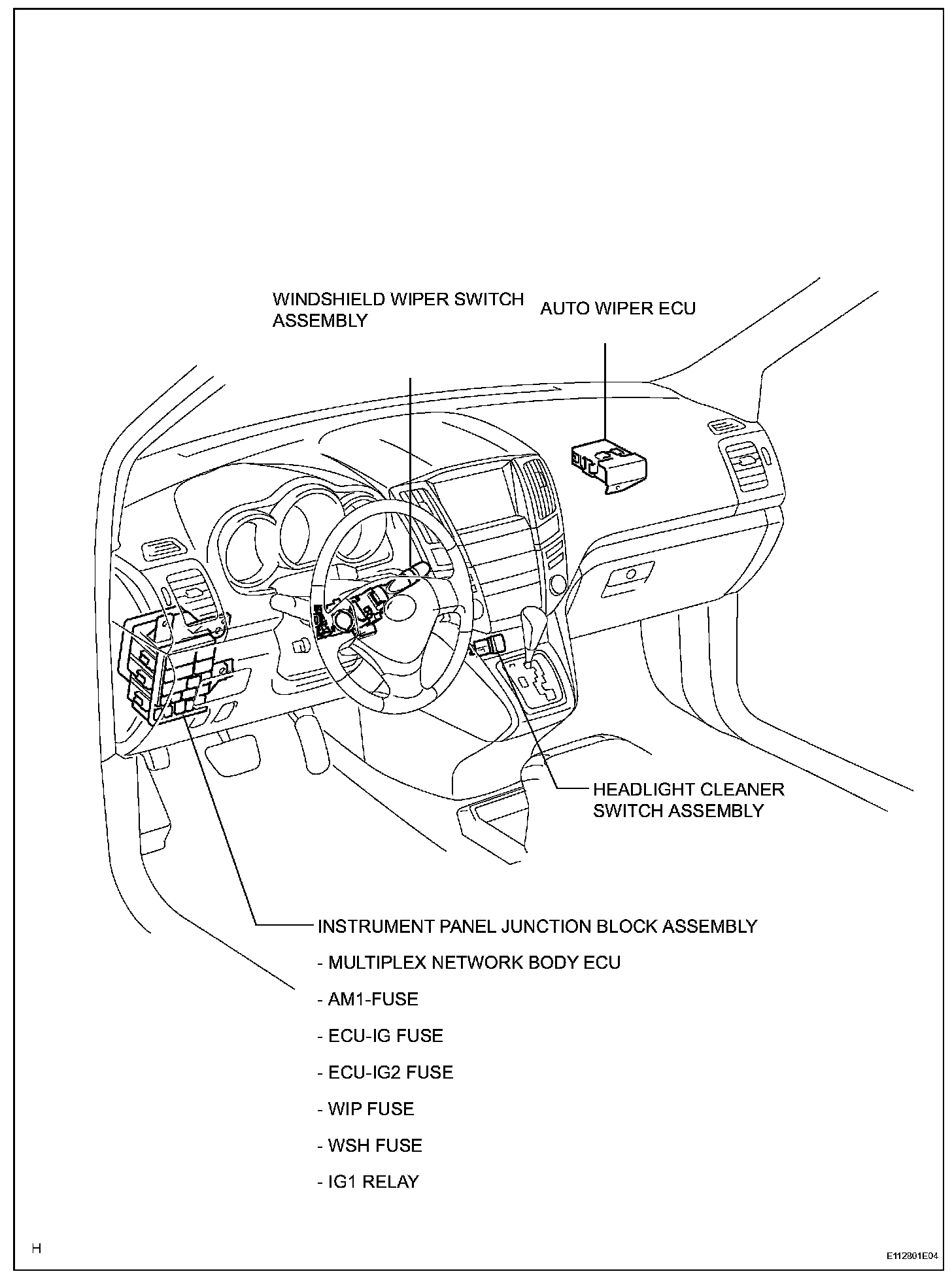 WINDSHIELD WIPER SWITCH ASSEMBLY

AUTO WIPER ECU

HEADLIGHT CLEANER SWITCH ASSEMBLY

INSTRUMENT PANEL JUNCTION BLOCK ASSEMBLY

- MULTIPLEX NETWORK BODY ECU

- AM1-FUSE

- ECU-IG FUSE

- ECU-IG2 FUSE

- WIP FUSE

- WSH FUSE

- IG1 RELAY

H

E112801E04