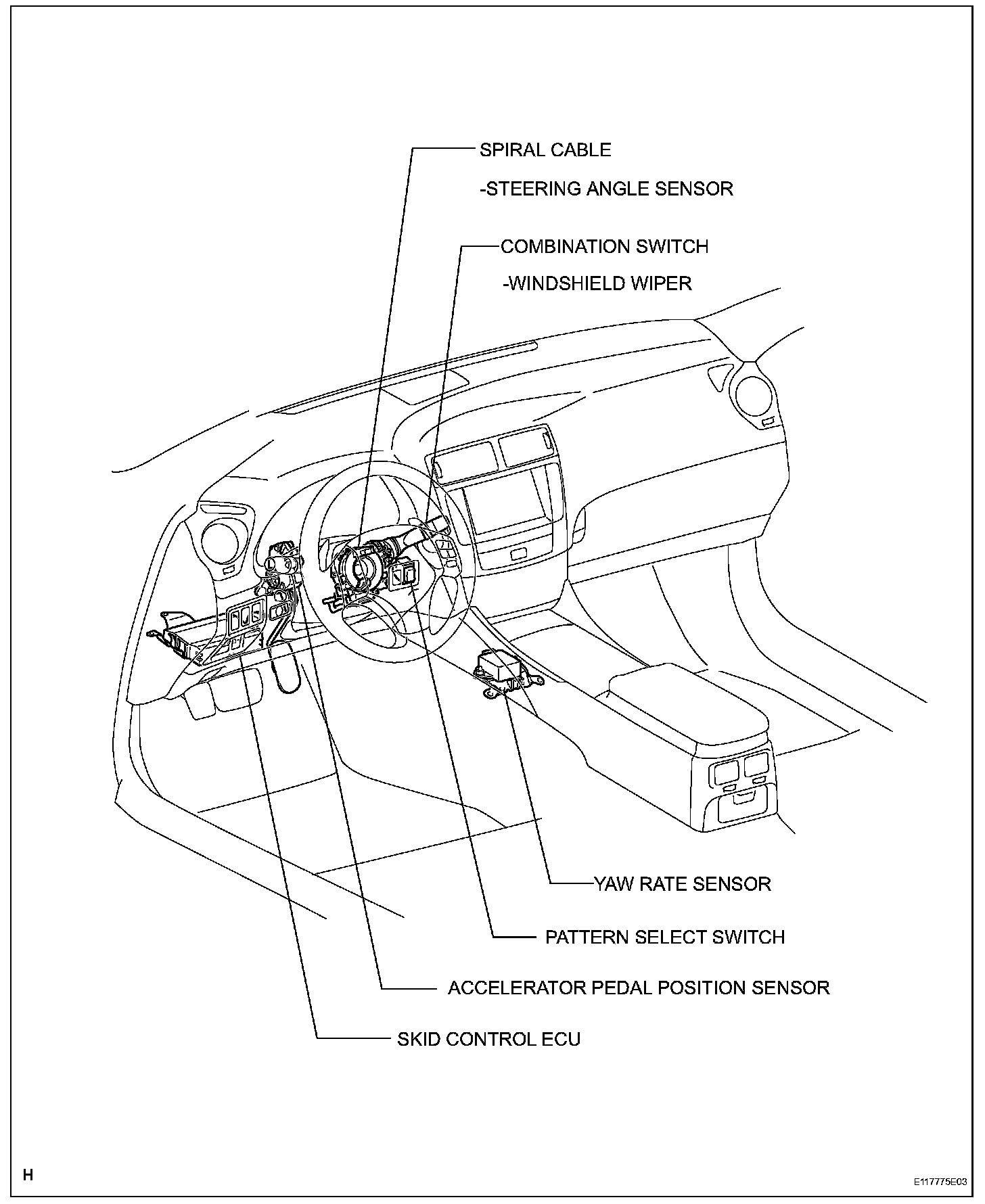 SPIRAL CABLE
-STEERING ANGLE SENSOR

COMBINATION SWITCH
-WINDSHIELD WIPER

YAW RATE SENSOR

PATTERN SELECT SWITCH

ACCELERATOR PEDAL POSITION SENSOR

SKID CONTROL ECU

H

E117775E03