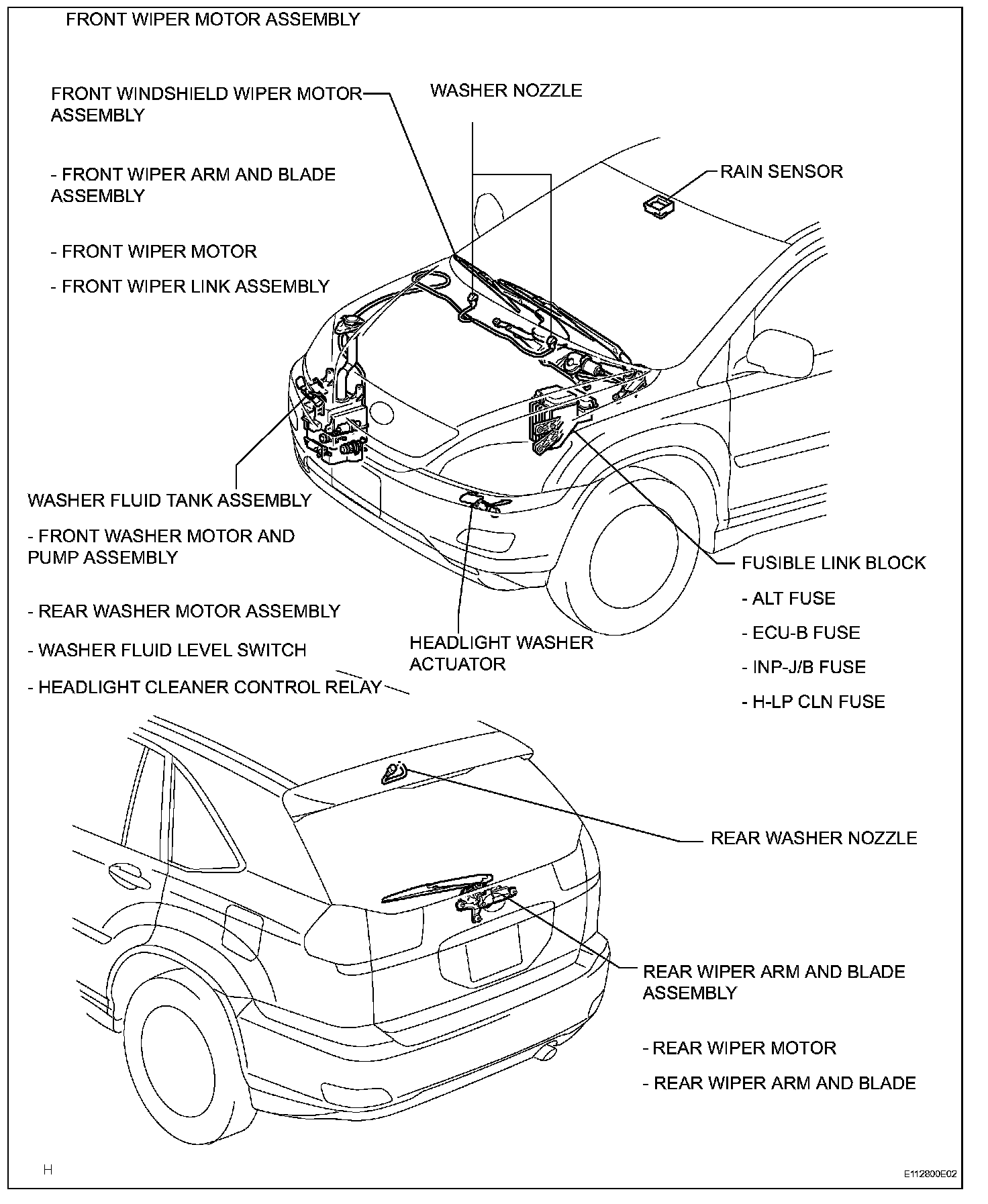 FRONT WIPER MOTOR ASSEMBLY

FRONT WINDSHIELD WIPER MOTOR ASSEMBLY

- FRONT WIPER ARM AND BLADE ASSEMBLY

- FRONT WIPER MOTOR

- FRONT WIPER LINK ASSEMBLY

WASHER NOZZLE

RAIN SENSOR

WASHER FLUID TANK ASSEMBLY

- FRONT WASHER MOTOR AND PUMP ASSEMBLY

- REAR WASHER MOTOR ASSEMBLY

- WASHER FLUID LEVEL SWITCH

- HEADLIGHT CLEANER CONTROL RELAY

HEADLIGHT WASHER ACTUATOR

FUSIBLE LINK BLOCK

- ALT FUSE

- ECU-B FUSE

- INP-J/B FUSE

- H-LP CLN FUSE

REAR WASHER NOZZLE

REAR WIPER ARM AND BLADE ASSEMBLY

- REAR WIPER MOTOR

- REAR WIPER ARM AND BLADE

H

E112800E02