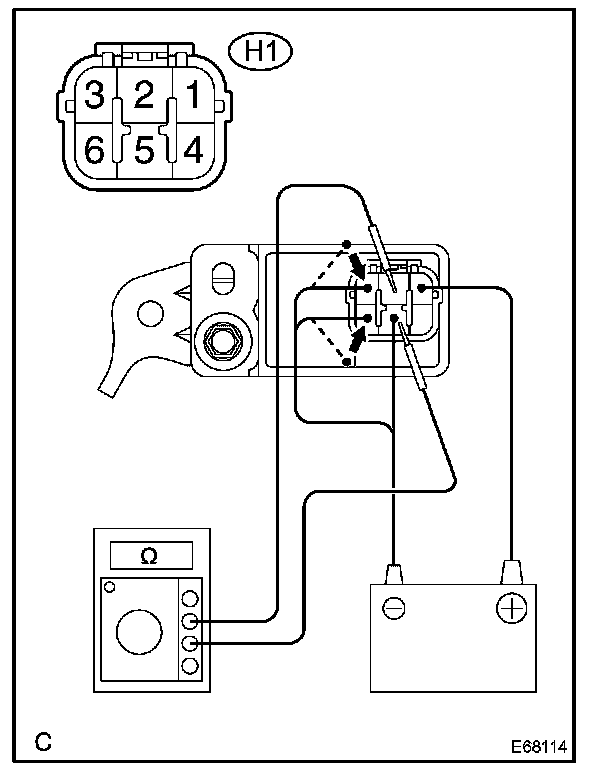 H1

3 2 1
6 5 4

Ω

C

E68114