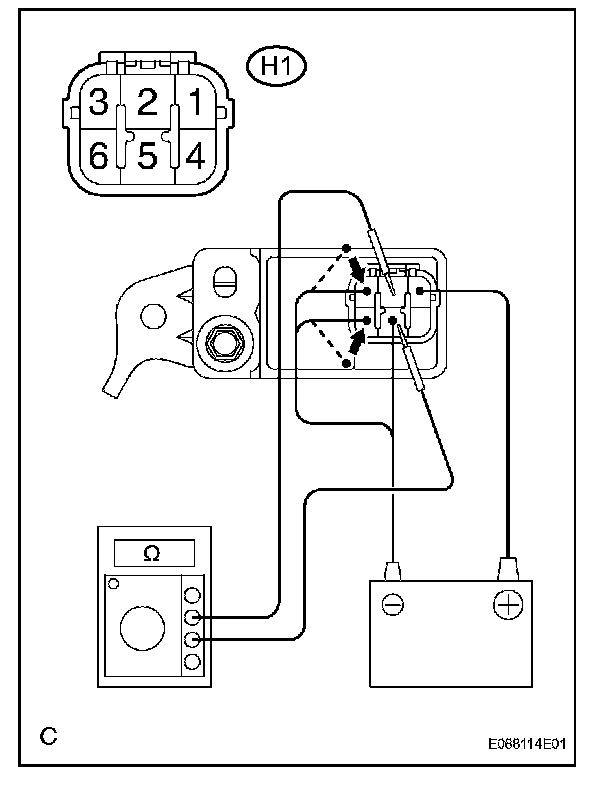 H1

3 2 1
6 5 4

Ω

C

E068114E01