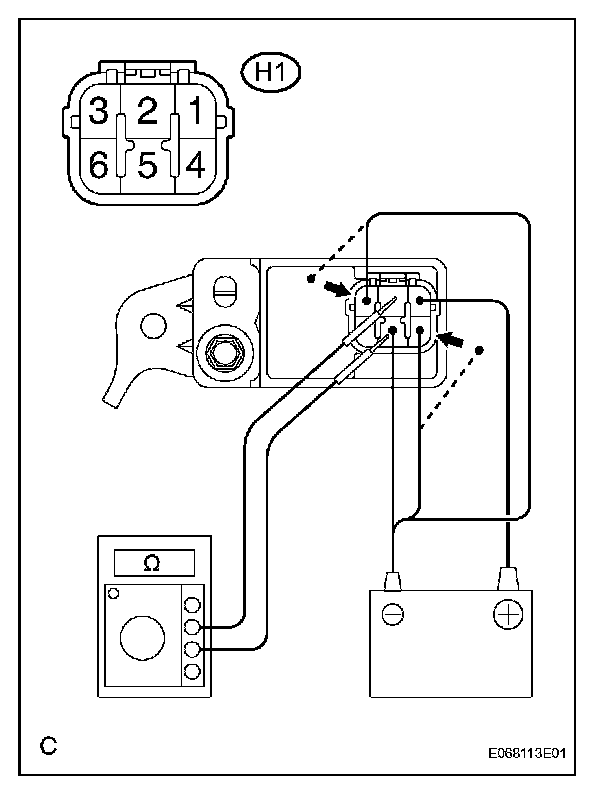 H1

3 2 1
6 5 4

Ω

C

E068113E01