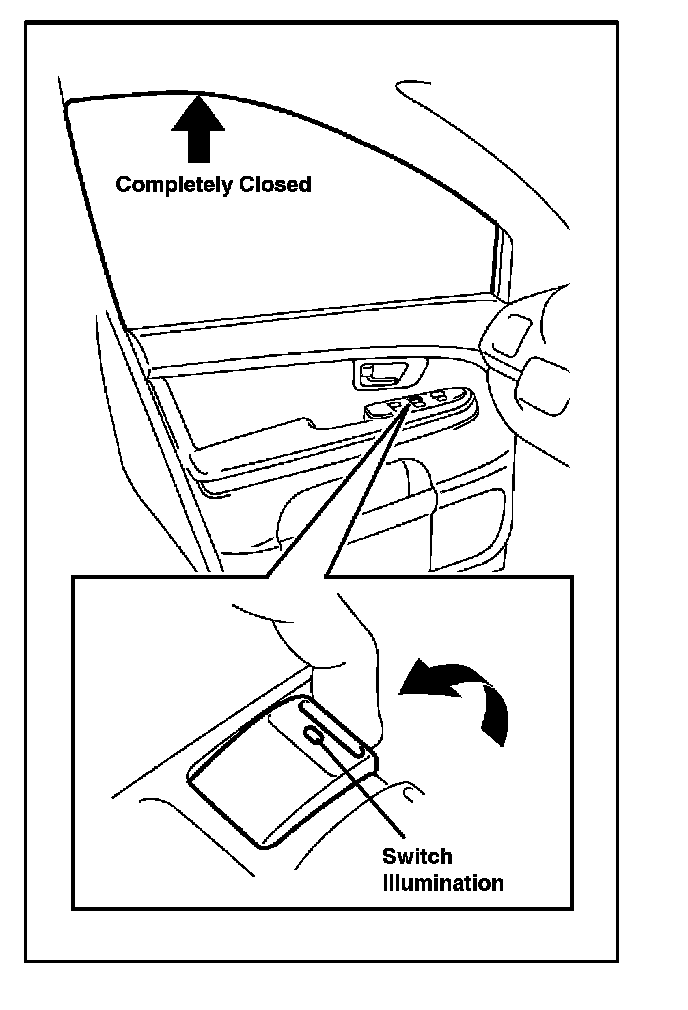 Completely Closed

Switch
Illumination