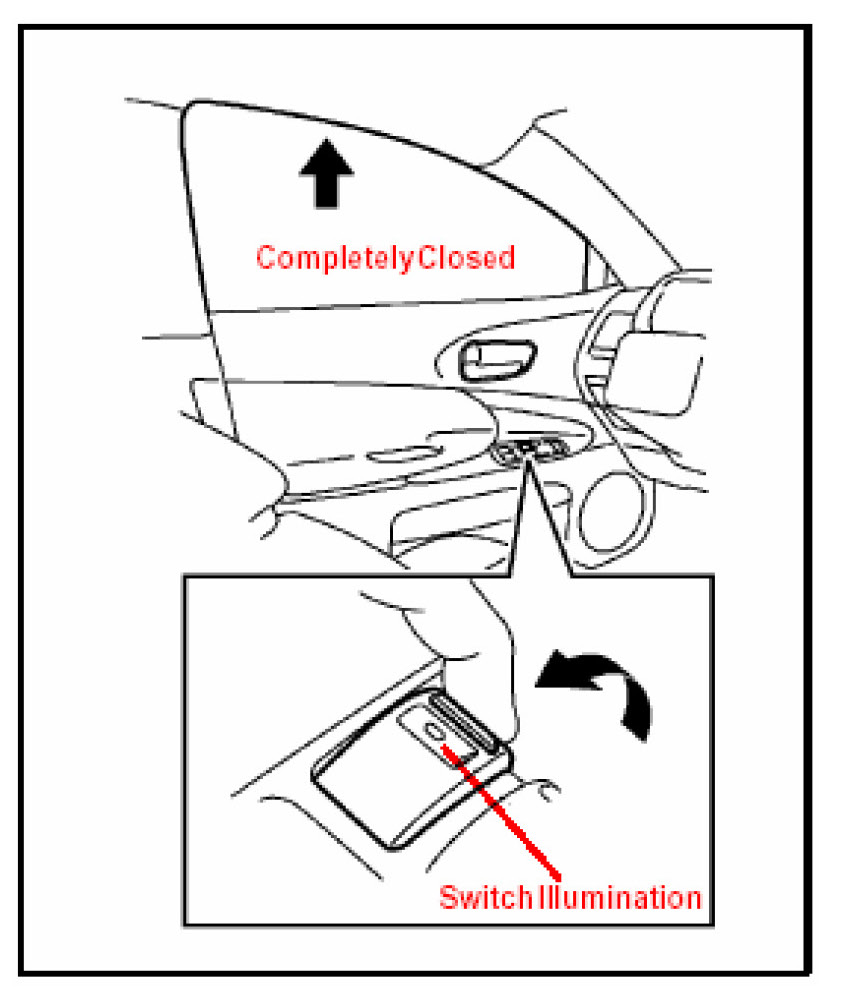 Completely Closed

Switch Illumination