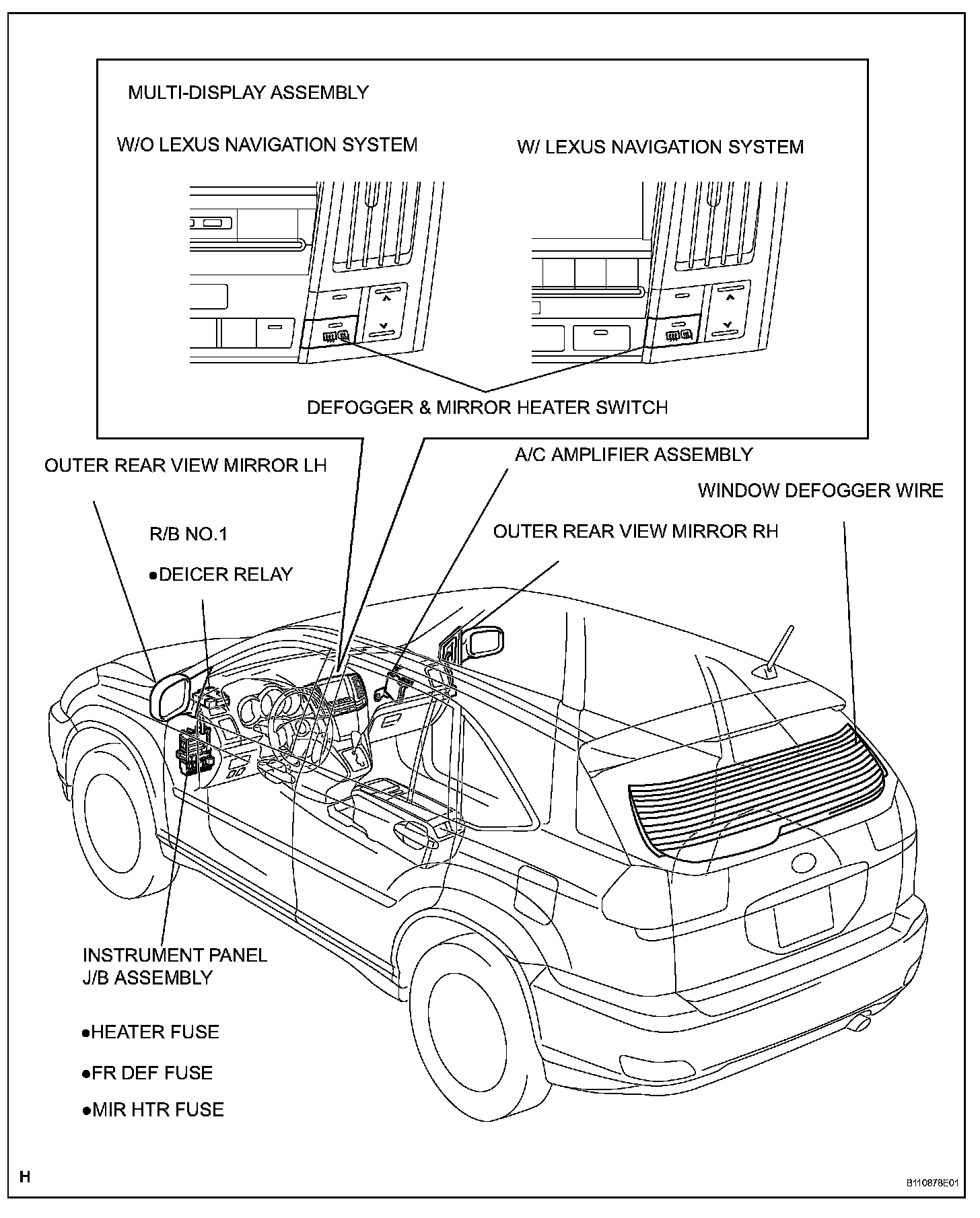 MULTI-DISPLAY ASSEMBLY

W/O LEXUS NAVIGATION SYSTEM

W/ LEXUS NAVIGATION SYSTEM

DEFOGGER & MIRROR HEATER SWITCH

OUTER REAR VIEW MIRROR LH

A/C AMPLIFIER ASSEMBLY

WINDOW DEFOGGER WIRE

R/B NO.1

●DEICER RELAY

OUTER REAR VIEW MIRROR RH

INSTRUMENT PANEL J/B ASSEMBLY

●HEATER FUSE

●FR DEF FUSE

●MIR HTR FUSE

H

B110878E01