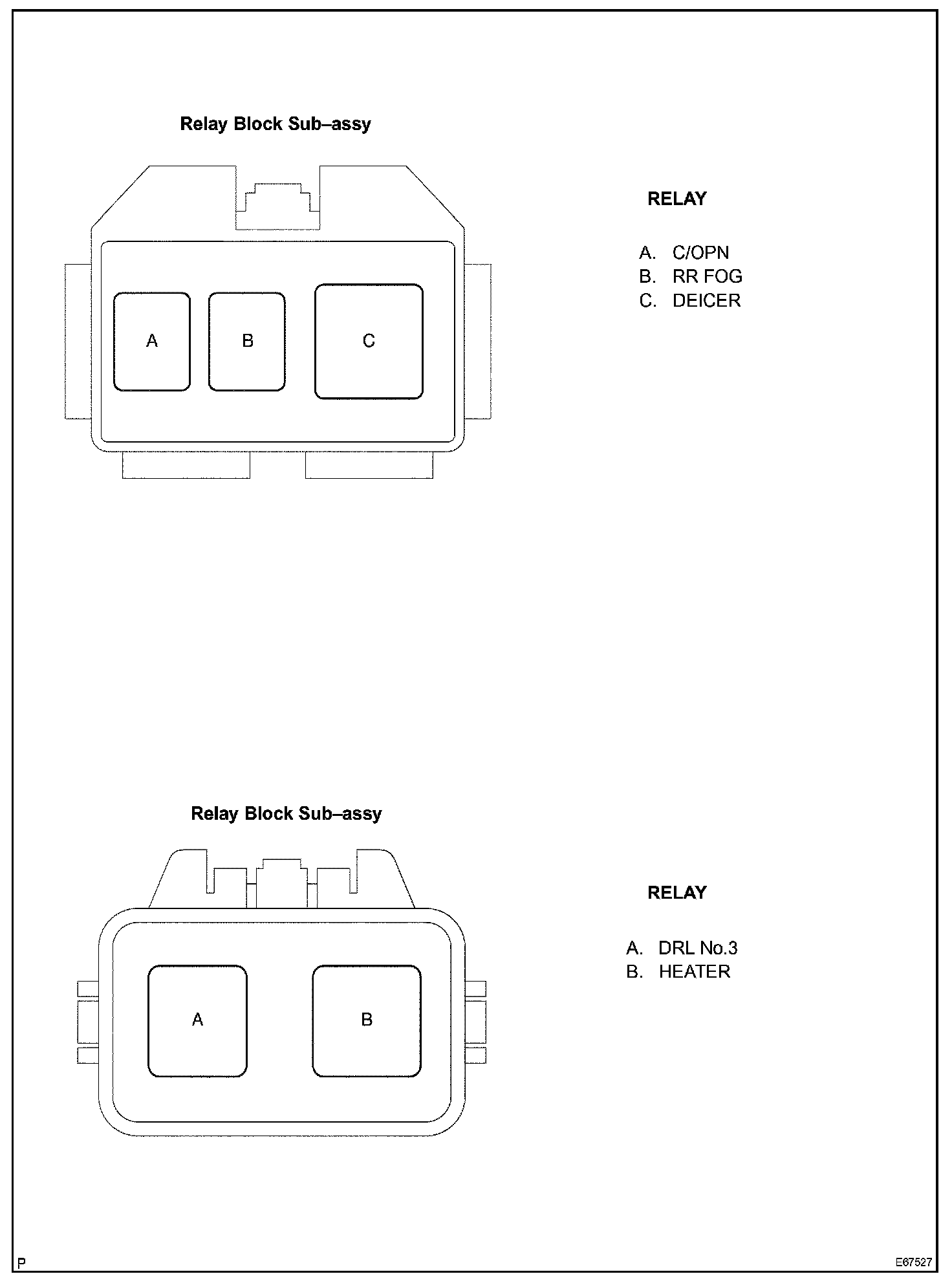 Relay Block Sub–assy

A B C

RELAY

A. C/OPN
B. RR FOG
C. DEICER

Relay Block Sub–assy

A B

RELAY

A. DRL No.3
B. HEATER

P

E67527