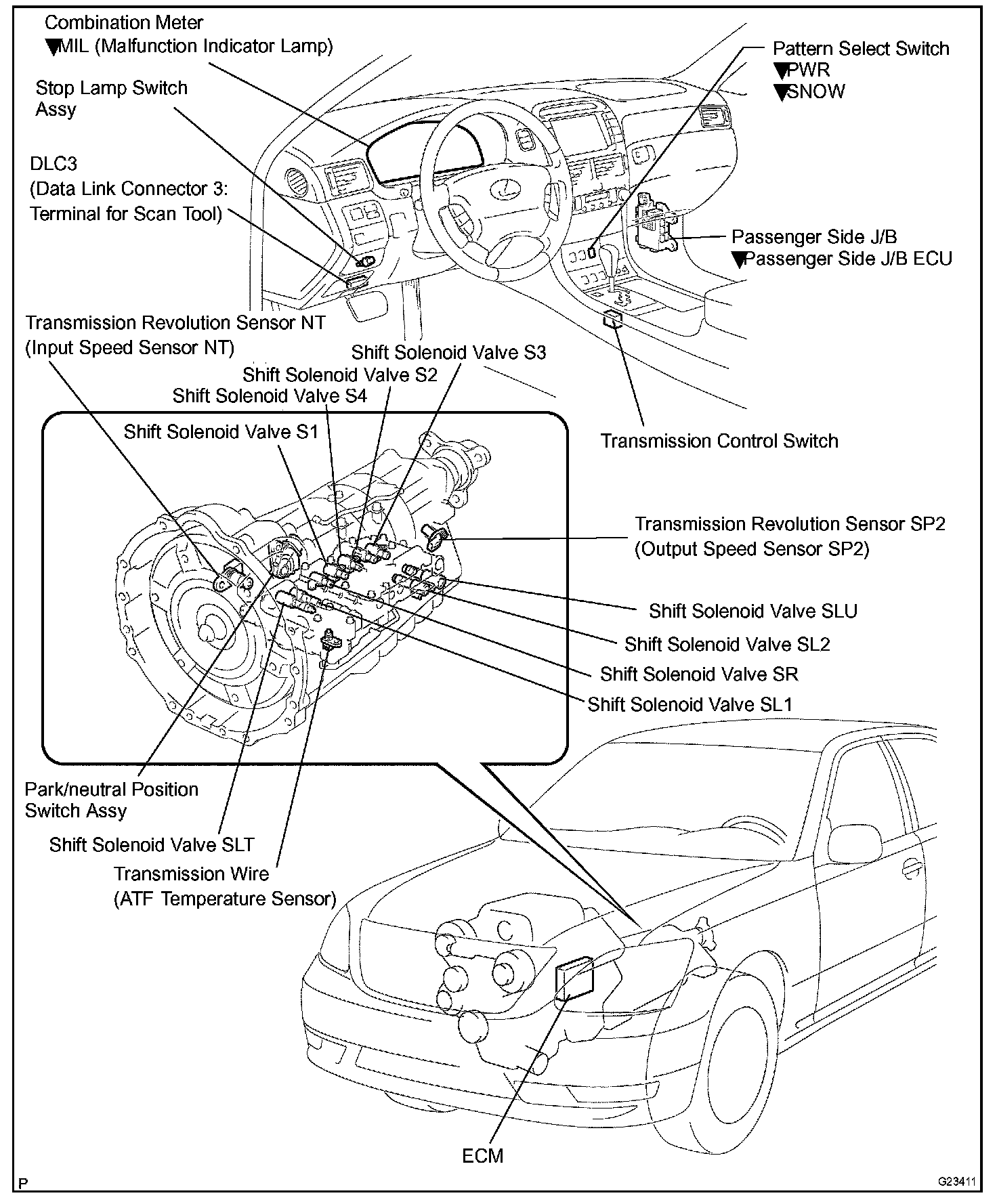 Combination Meter
▼MIL (Malfunction Indicator Lamp)

Stop Lamp Switch Assy

DLC3
(Data Link Connector 3: Terminal for Scan Tool)

Pattern Select Switch
▼PWR
▼SNOW

Passenger Side J/B
▼Passenger Side J/B ECU

Transmission Revolution Sensor NT
(Input Speed Sensor NT)

Shift Solenoid Valve S3
Shift Solenoid Valve S2
Shift Solenoid Valve S4
Shift Solenoid Valve S1

Transmission Control Switch

Transmission Revolution Sensor SP2
(Output Speed Sensor SP2)

Shift Solenoid Valve SLU
Shift Solenoid Valve SL2
Shift Solenoid Valve SR
Shift Solenoid Valve SL1

Park/neutral Position Switch Assy

Shift Solenoid Valve SLT

Transmission Wire
(ATF Temperature Sensor)

ECM

P

G23411