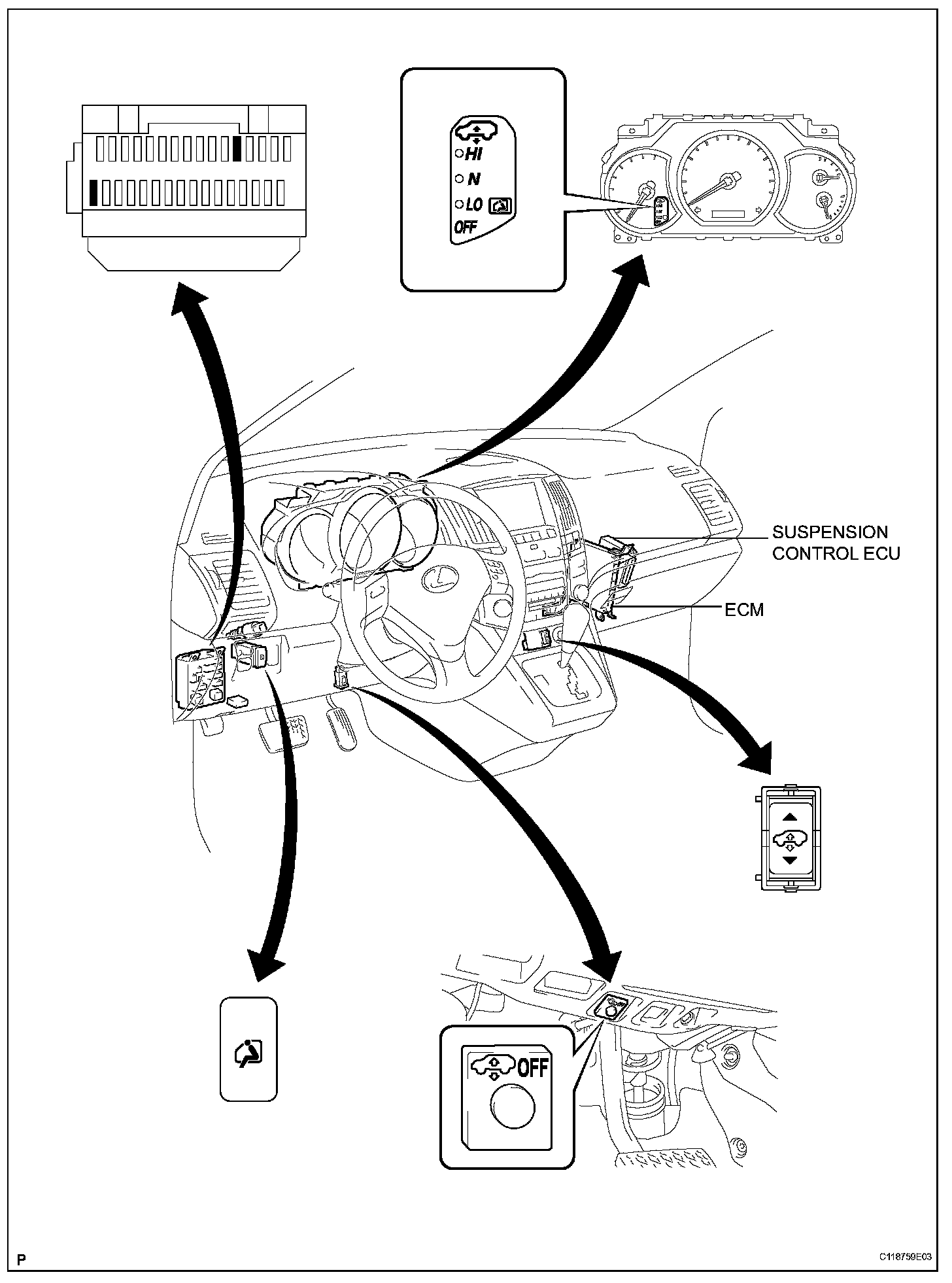 HI
N
LO
OFF

SUSPENSION CONTROL ECU

ECM

OFF

P

C118759E03