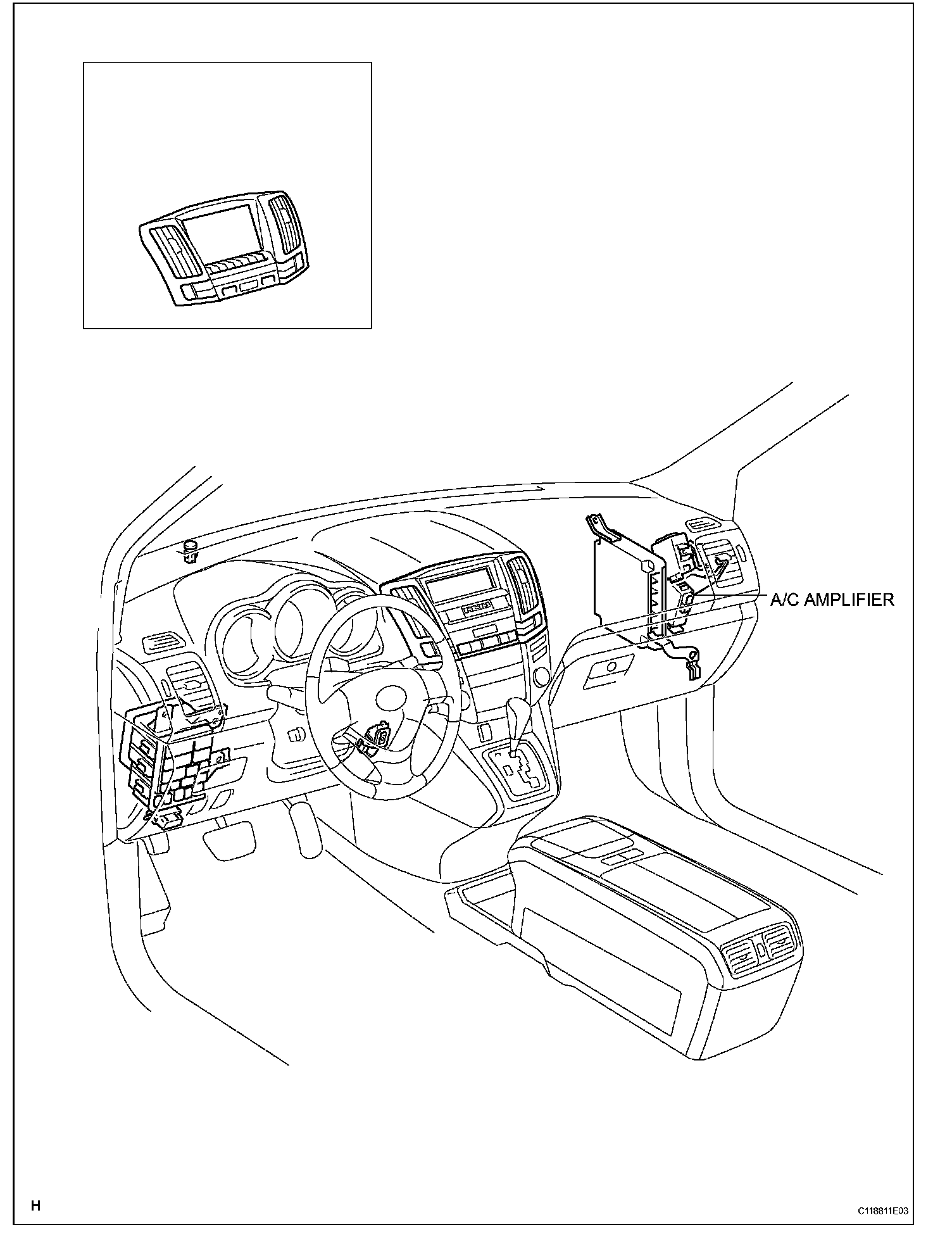 A/C AMPLIFIER

H

C118811E03