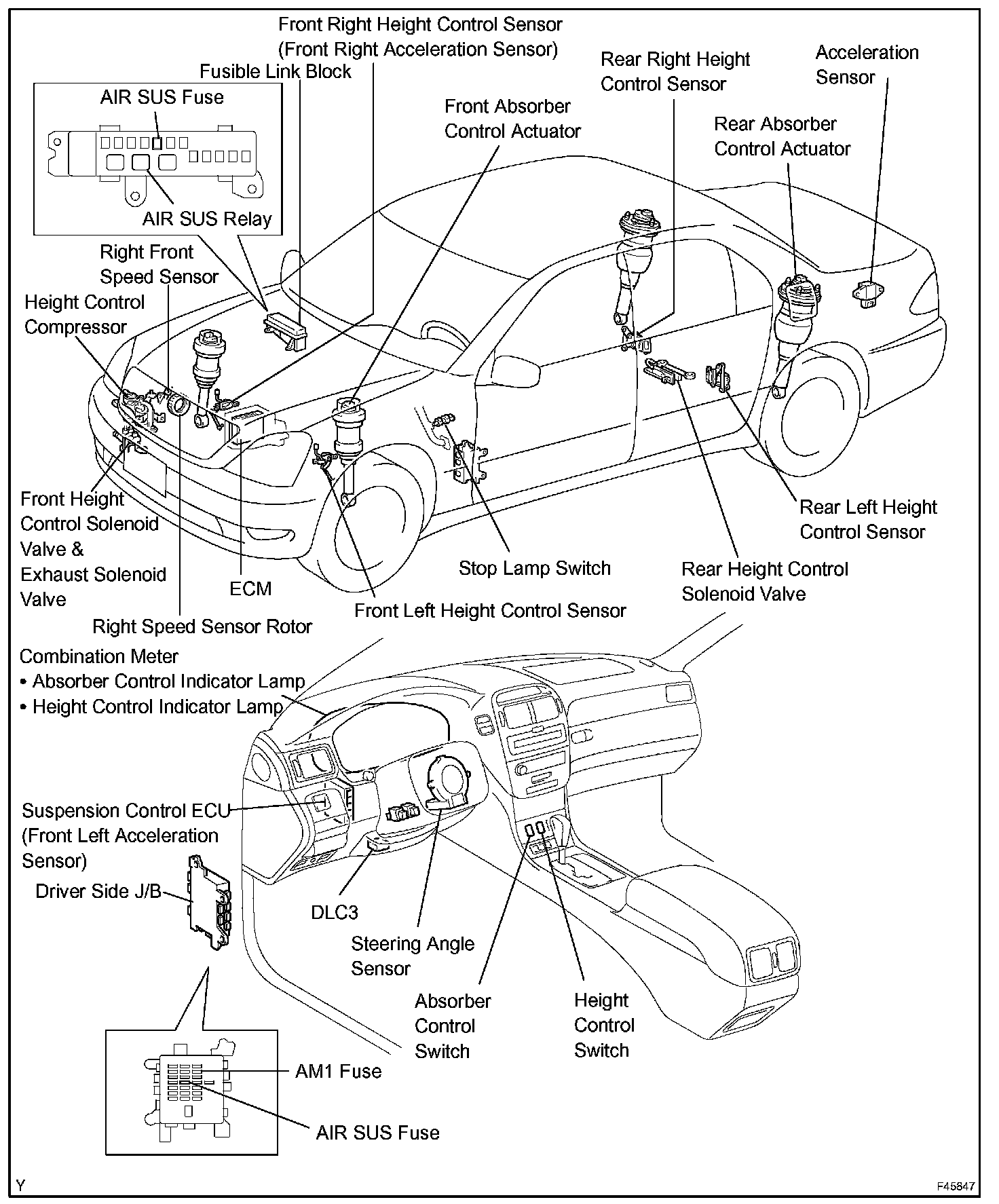 Front Right Height Control Sensor
(Front Right Acceleration Sensor)

Fusible Link Block

AIR SUS Fuse

AIR SUS Relay

Front Absorber
Control Actuator

Rear Right Height
Control Sensor

Acceleration
Sensor

Rear Absorber
Control Actuator

Right Front
Speed Sensor

Height Control
Compressor

Front Height
Control Solenoid
Valve &
Exhaust Solenoid
Valve

ECM

Right Speed Sensor Rotor

Front Left Height Control Sensor

Stop Lamp Switch

Rear Height Control
Solenoid Valve

Rear Left Height
Control Sensor

Combination Meter
• Absorber Control Indicator Lamp
• Height Control Indicator Lamp

Suspension Control ECU
(Front Left Acceleration
Sensor)

Driver Side J/B

DLC3

Steering Angle
Sensor

Absorber
Control
Switch

Height
Control
Switch

AM1 Fuse

AIR SUS Fuse

Y

F45847