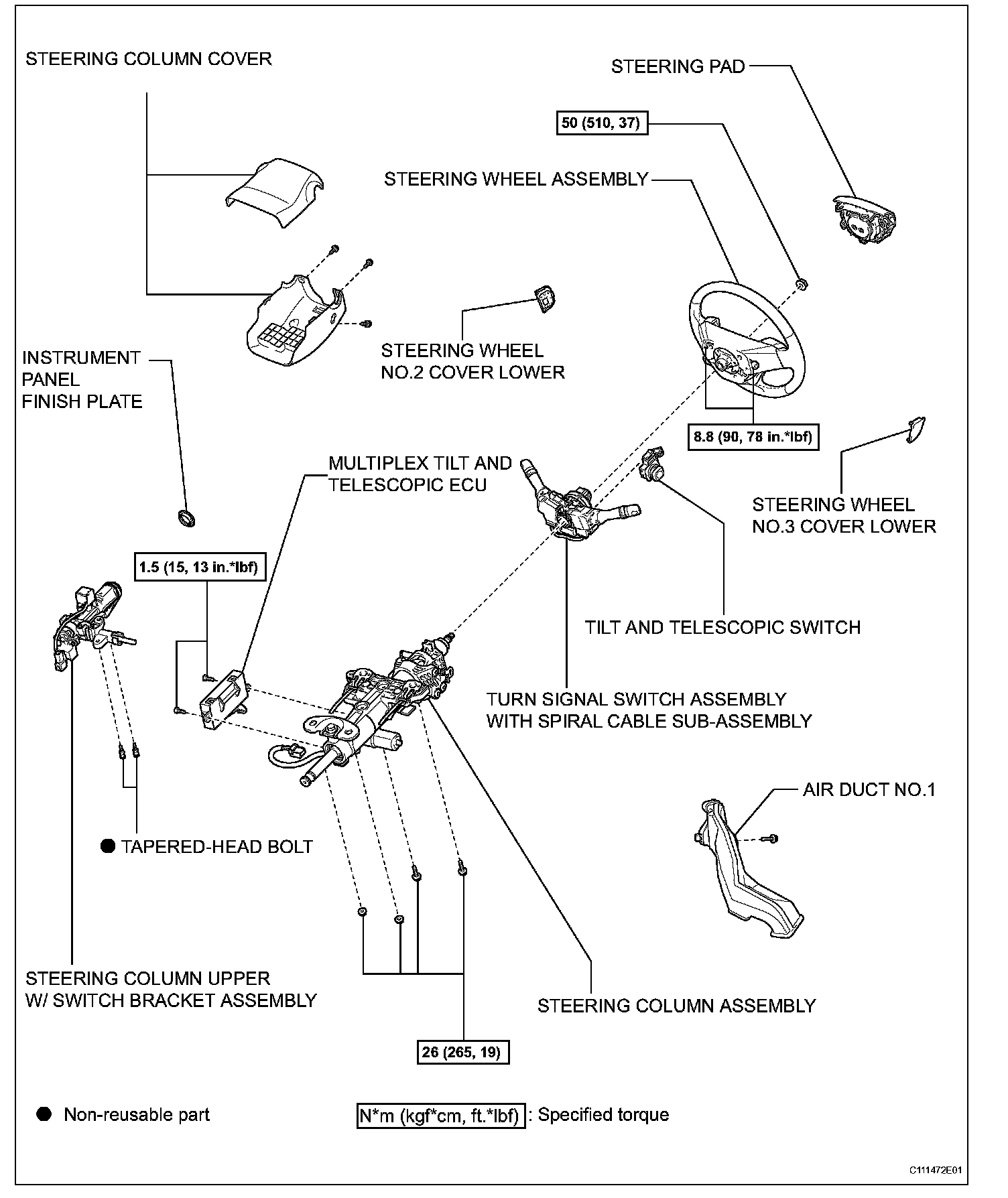 STEERING COLUMN COVER

STEERING PAD

50 (510, 37)

STEERING WHEEL ASSEMBLY

STEERING WHEEL NO.2 COVER LOWER

INSTRUMENT PANEL FINISH PLATE

8.8 (90, 78 in.*lbf)

MULTIPLEX TILT AND TELESCOPIC ECU

STEERING WHEEL NO.3 COVER LOWER

1.5 (15, 13 in.*lbf)

TILT AND TELESCOPIC SWITCH

TURN SIGNAL SWITCH ASSEMBLY WITH SPIRAL CABLE SUB-ASSEMBLY

AIR DUCT NO.1

● TAPERED-HEAD BOLT

STEERING COLUMN UPPER W/ SWITCH BRACKET ASSEMBLY

STEERING COLUMN ASSEMBLY

26 (265, 19)

● Non-reusable part

N*m (kgf*cm, ft.*lbf) : Specified torque

C111472E01