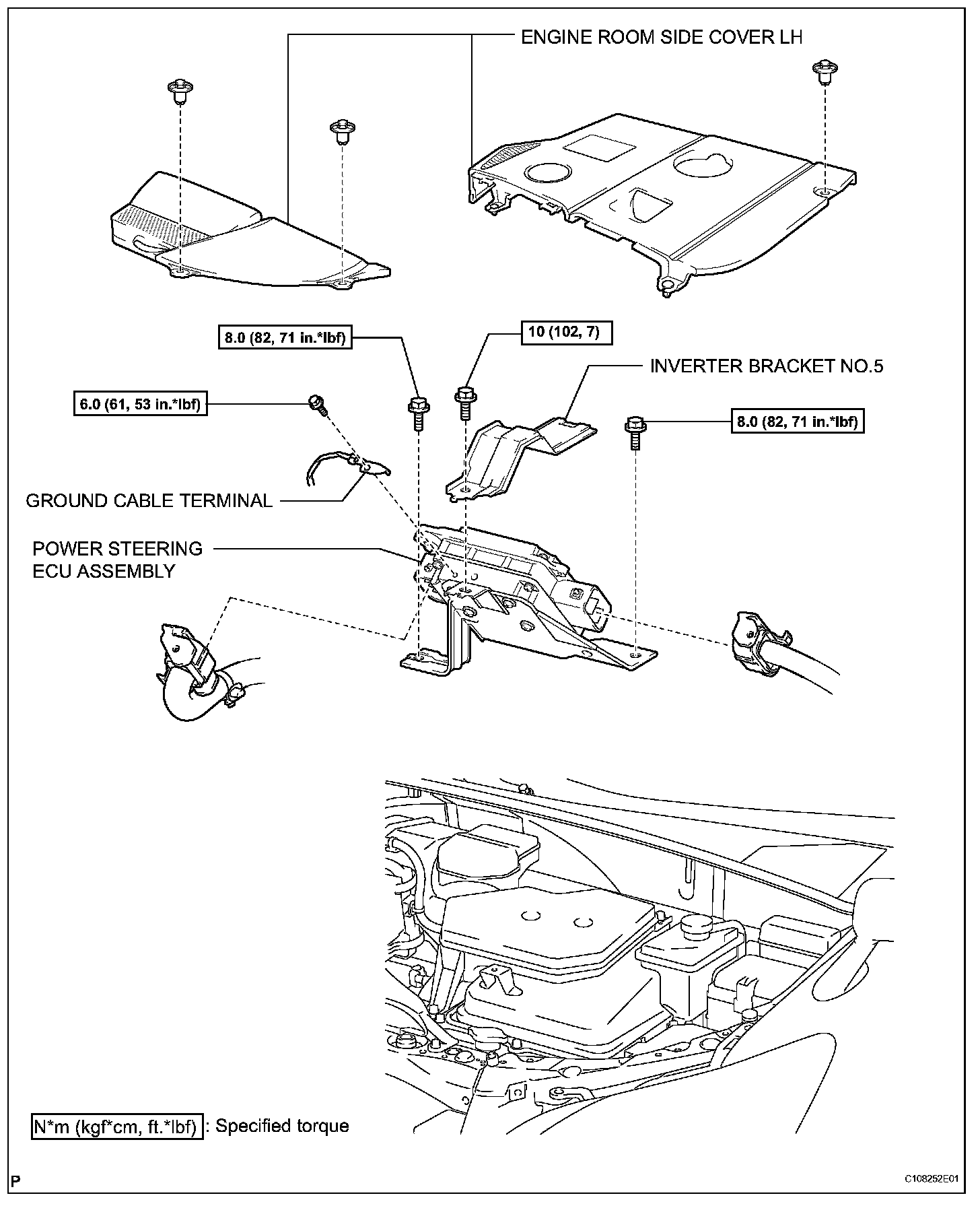 ENGINE ROOM SIDE COVER LH

8.0 (82, 71 in.*lbf)

10 (102, 7)

INVERTER BRACKET NO.5

6.0 (61, 53 in.*lbf)

8.0 (82, 71 in.*lbf)

GROUND CABLE TERMINAL

POWER STEERING ECU ASSEMBLY

N*m (kgf*cm, ft.*lbf) : Specified torque

P

C108252E01