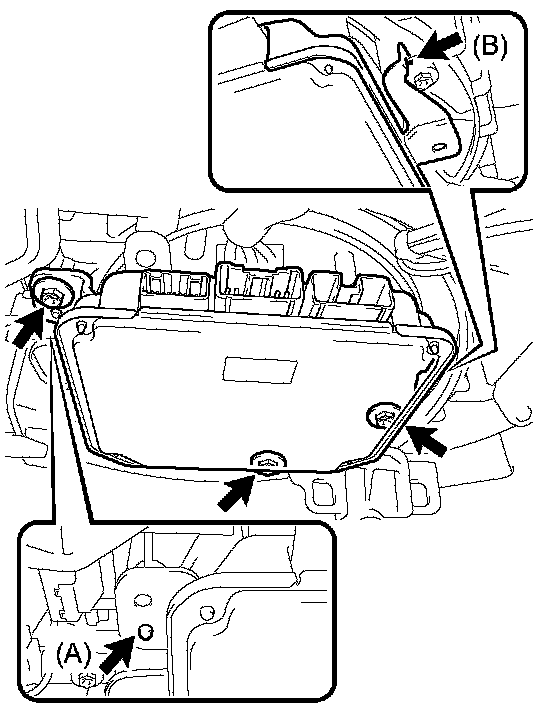 (B)

(A)