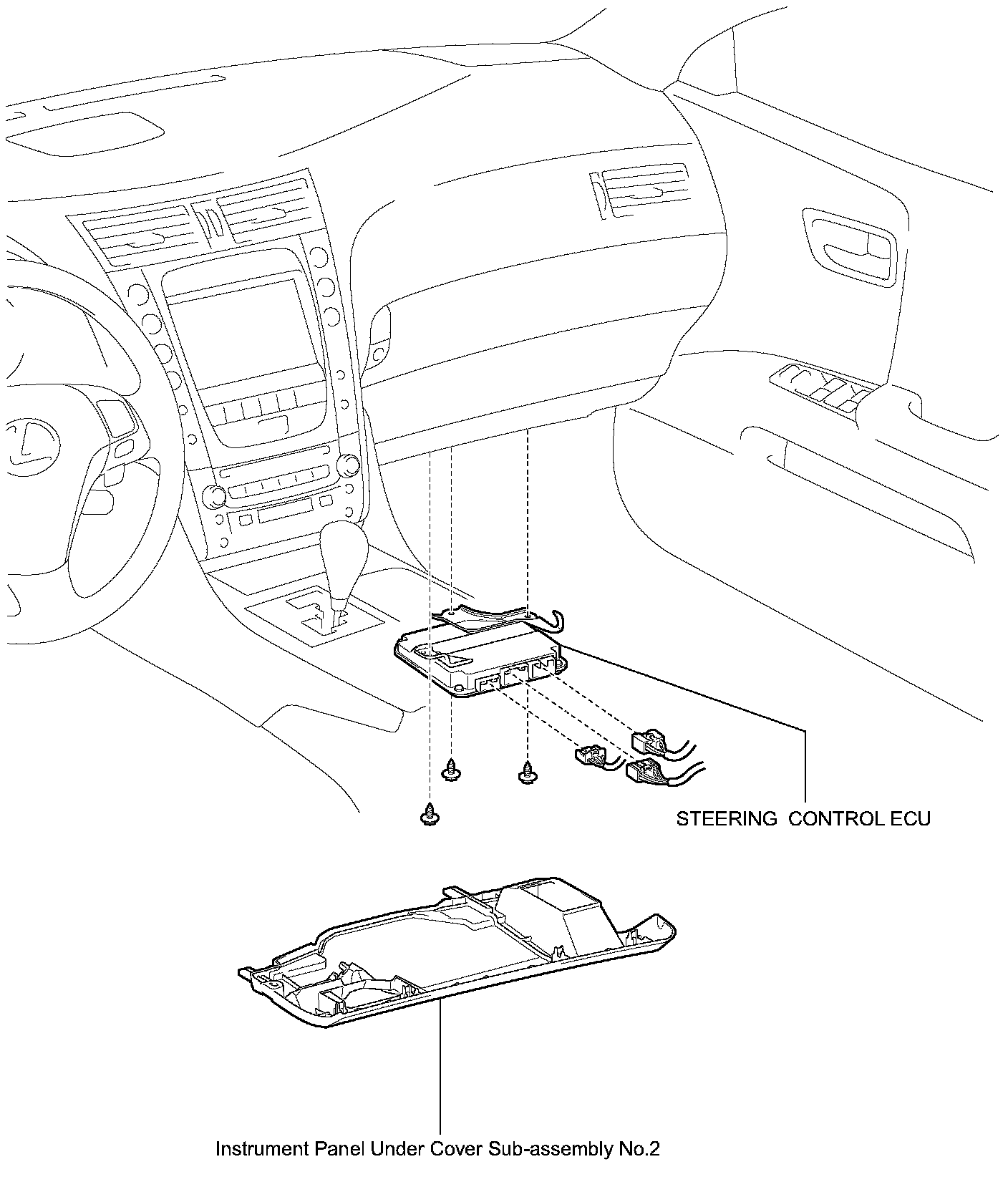 STEERING CONTROL ECU

Instrument Panel Under Cover Sub-assembly No.2