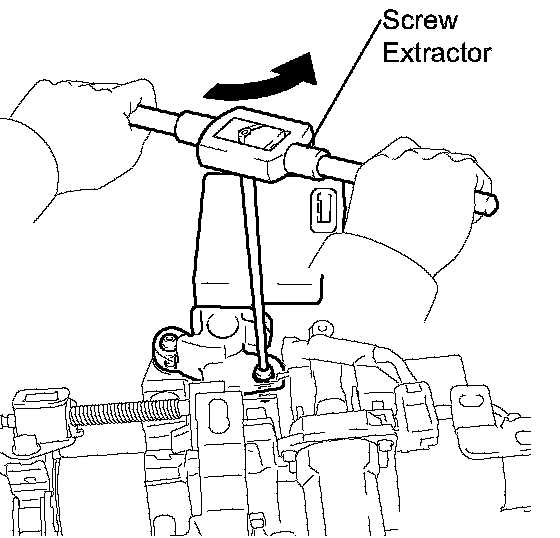 Screw
Extractor