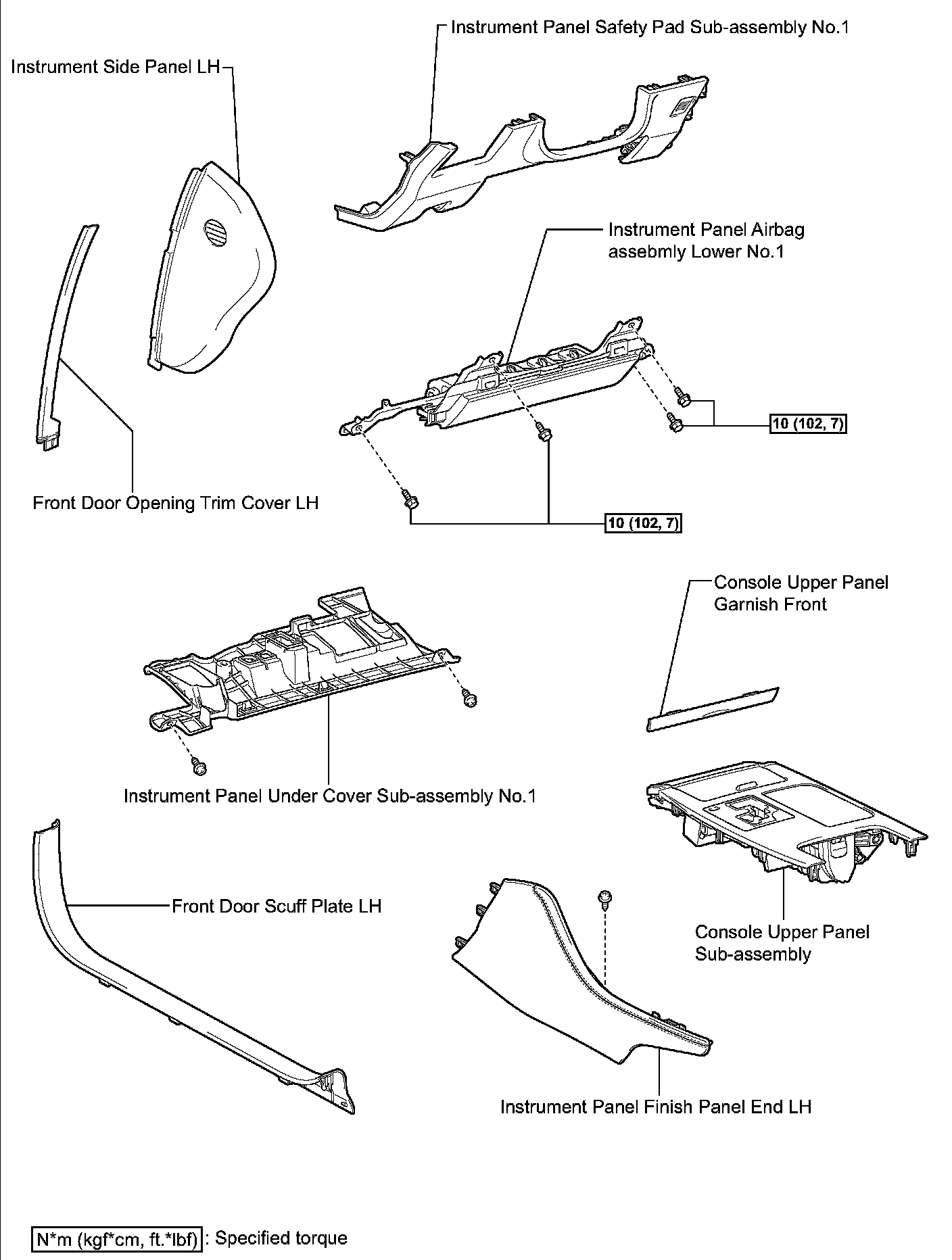 Instrument Panel Safety Pad Sub-assembly No.1

Instrument Side Panel LH

Instrument Panel Airbag assebmly Lower No.1

10 (102, 7)

Front Door Opening Trim Cover LH

10 (102, 7)

Console Upper Panel Garnish Front

Instrument Panel Under Cover Sub-assembly No.1

Front Door Scuff Plate LH

Console Upper Panel Sub-assembly

Instrument Panel Finish Panel End LH

N*m (kgf*cm, ft.*lbf) : Specified torque