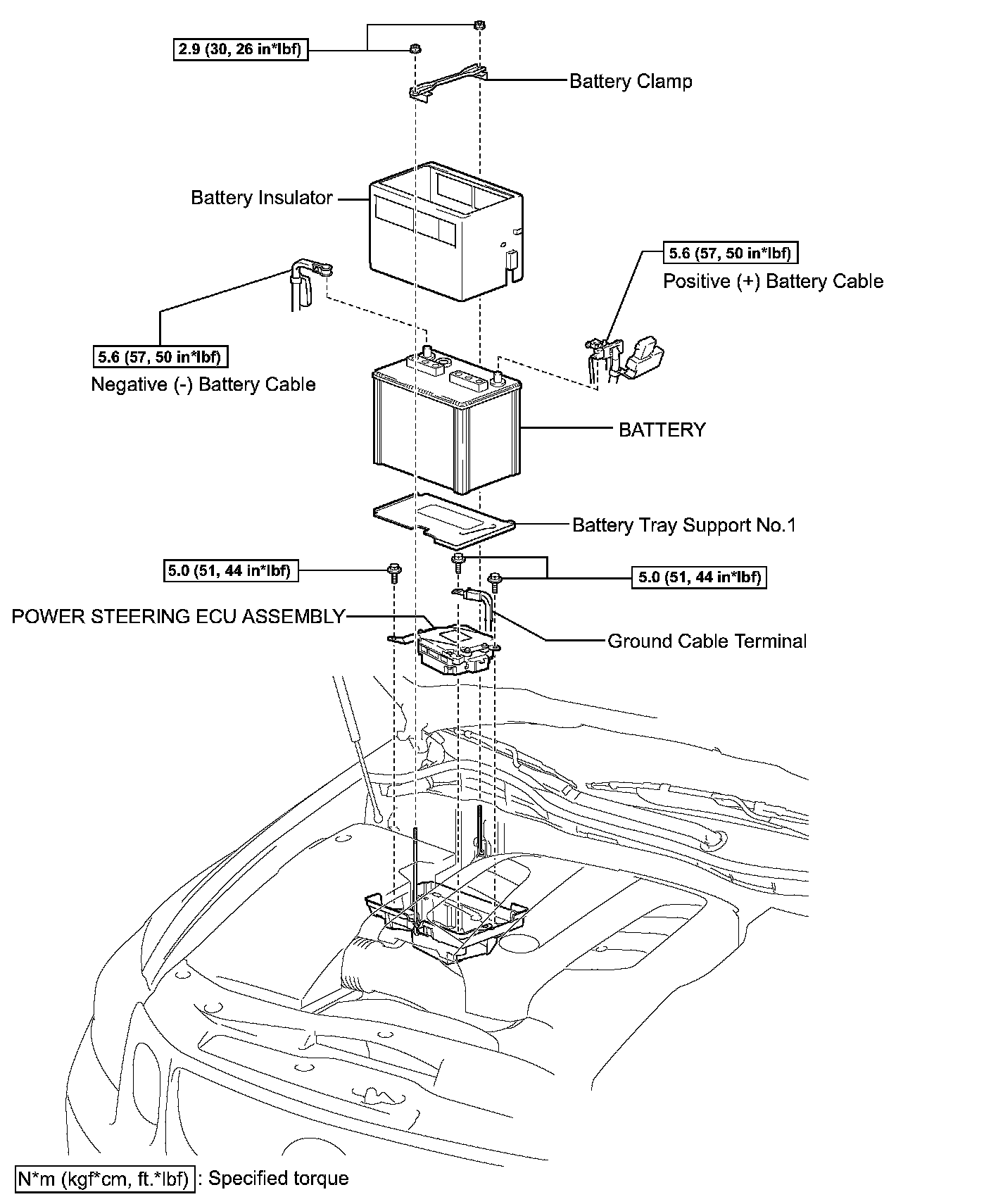 2.9 (30, 26 in*lbf)

Battery Clamp

Battery Insulator

5.6 (57, 50 in*lbf)

Positive (+) Battery Cable

5.6 (57, 50 in*lbf)

Negative (-) Battery Cable

BATTERY

Battery Tray Support No.1

5.0 (51, 44 in*lbf)

5.0 (51, 44 in*lbf)

POWER STEERING ECU ASSEMBLY

Ground Cable Terminal

N*m (kgf*cm, ft.*lbf) : Specified torque