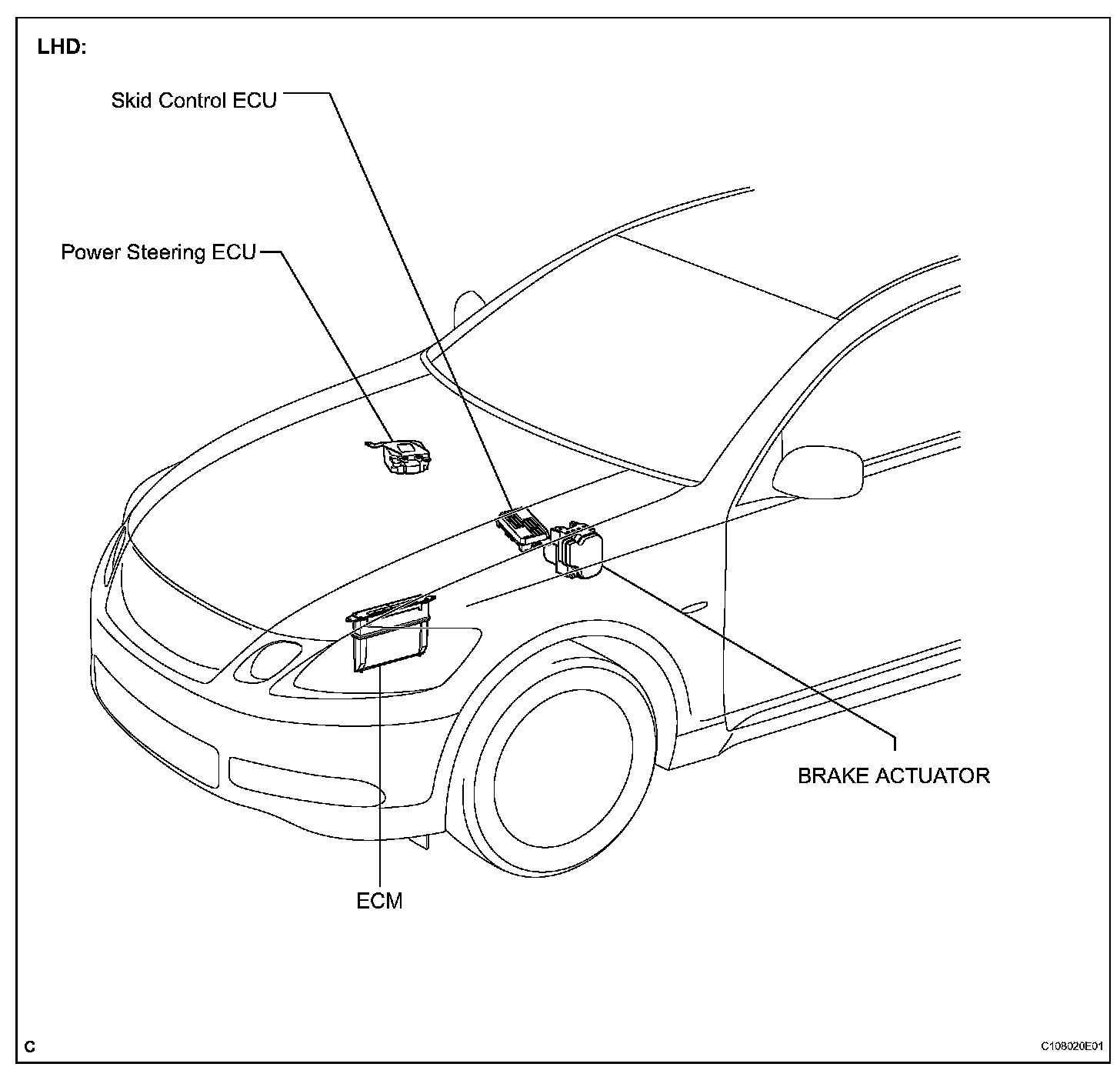 LHD:

Skid Control ECU

Power Steering ECU

BRAKE ACTUATOR

ECM

C

C108020E01