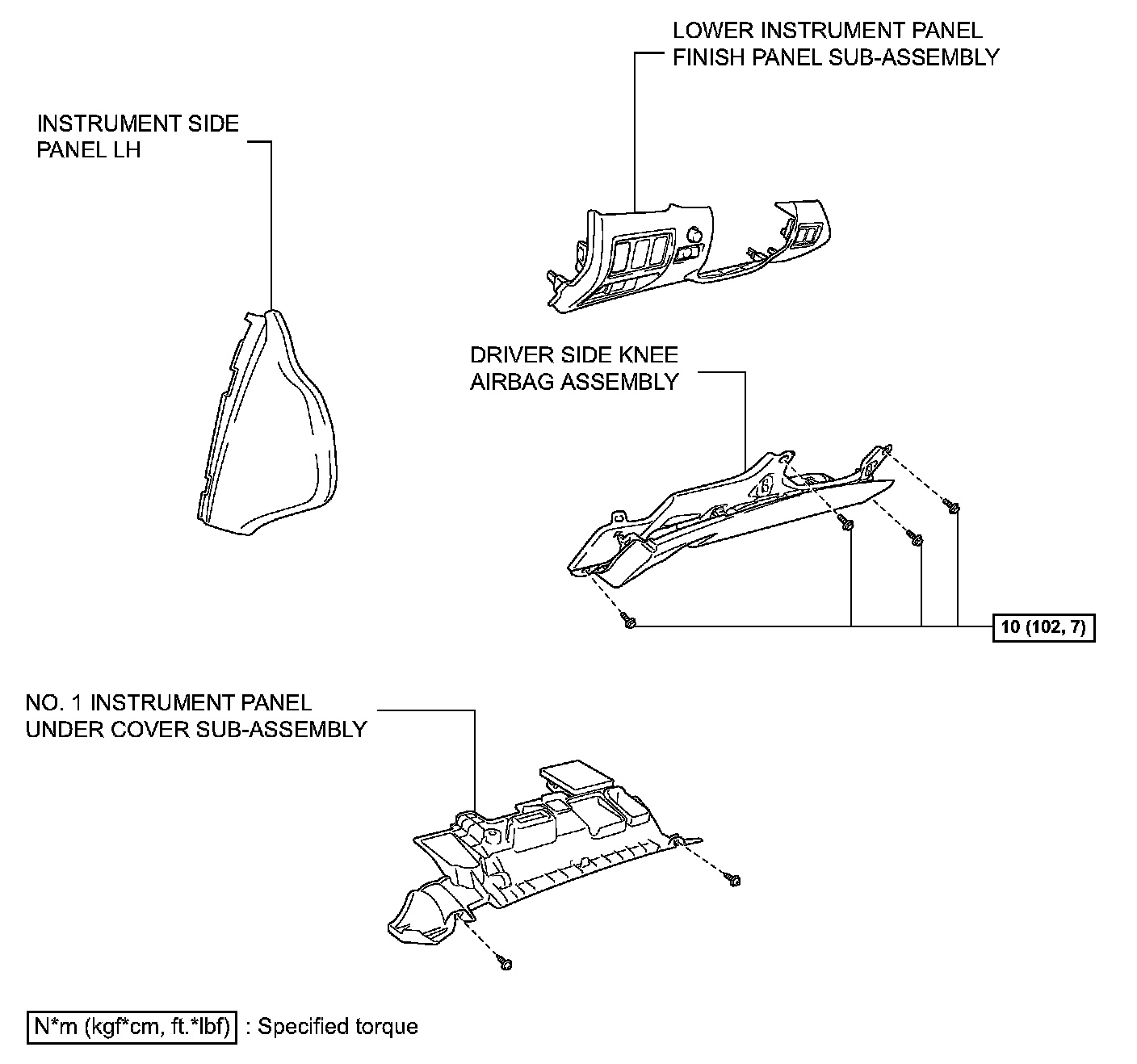 LOWER INSTRUMENT PANEL FINISH PANEL SUB-ASSEMBLY

INSTRUMENT SIDE PANEL LH

DRIVER SIDE KNEE AIRBAG ASSEMBLY

10 (102, 7)

NO. 1 INSTRUMENT PANEL UNDER COVER SUB-ASSEMBLY

N*m (kgf*cm, ft.*lbf) : Specified torque