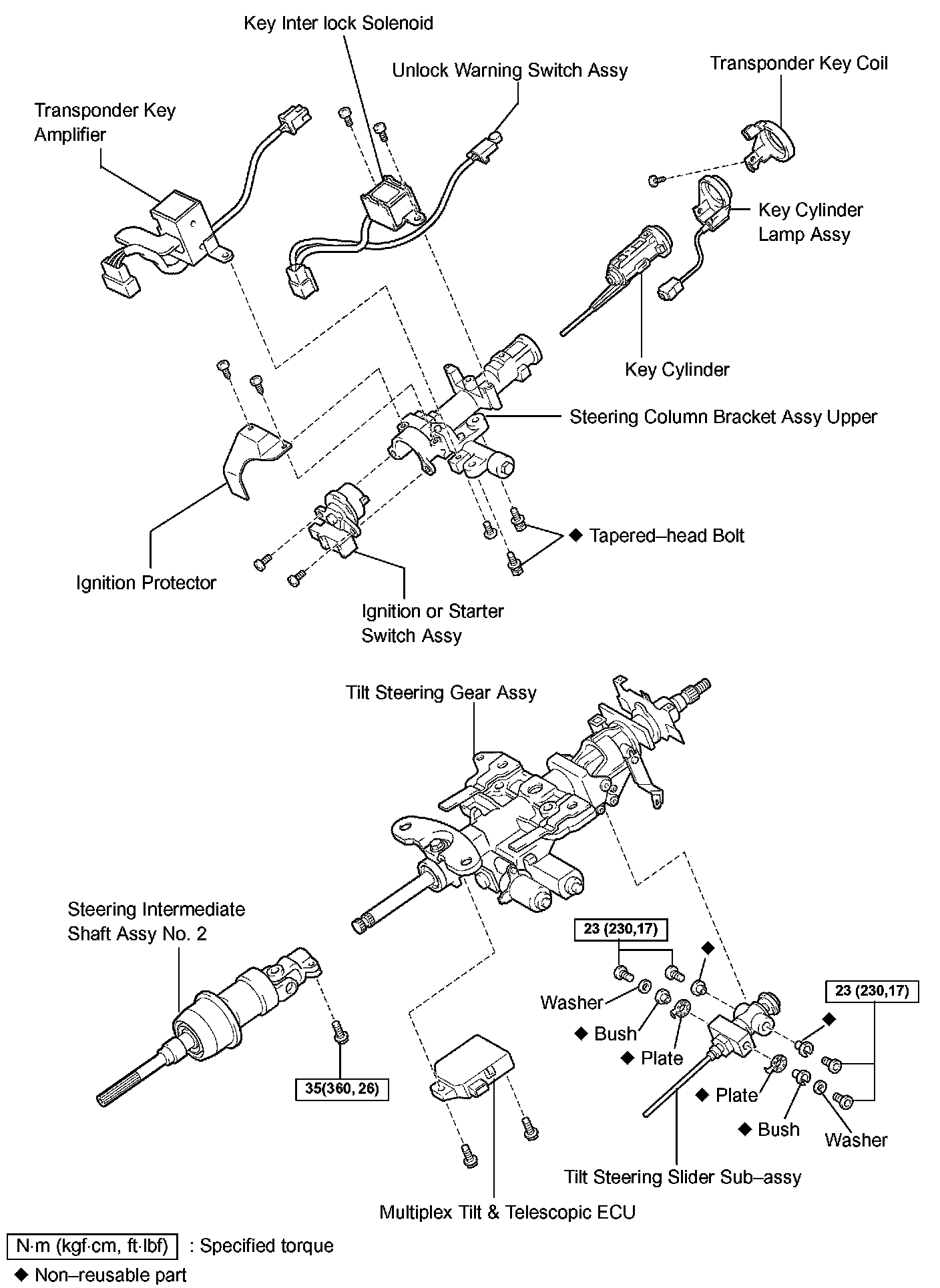 Key Inter lock Solenoid

Unlock Warning Switch Assy

Transponder Key Coil

Transponder Key Amplifier

Key Cylinder Lamp Assy

Key Cylinder

Steering Column Bracket Assy Upper

◆ Tapered–head Bolt

Ignition Protector

Ignition or Starter Switch Assy

Tilt Steering Gear Assy

Steering Intermediate Shaft Assy No. 2

23 (230,17)

◆

Washer

◆ Bush

◆ Plate

23 (230,17)

◆

35(360, 26)

◆ Plate

◆ Bush

Washer

Tilt Steering Slider Sub–assy

Multiplex Tilt & Telescopic ECU

N·m (kgf·cm, ft·lbf) : Specified torque

◆ Non–reusable part