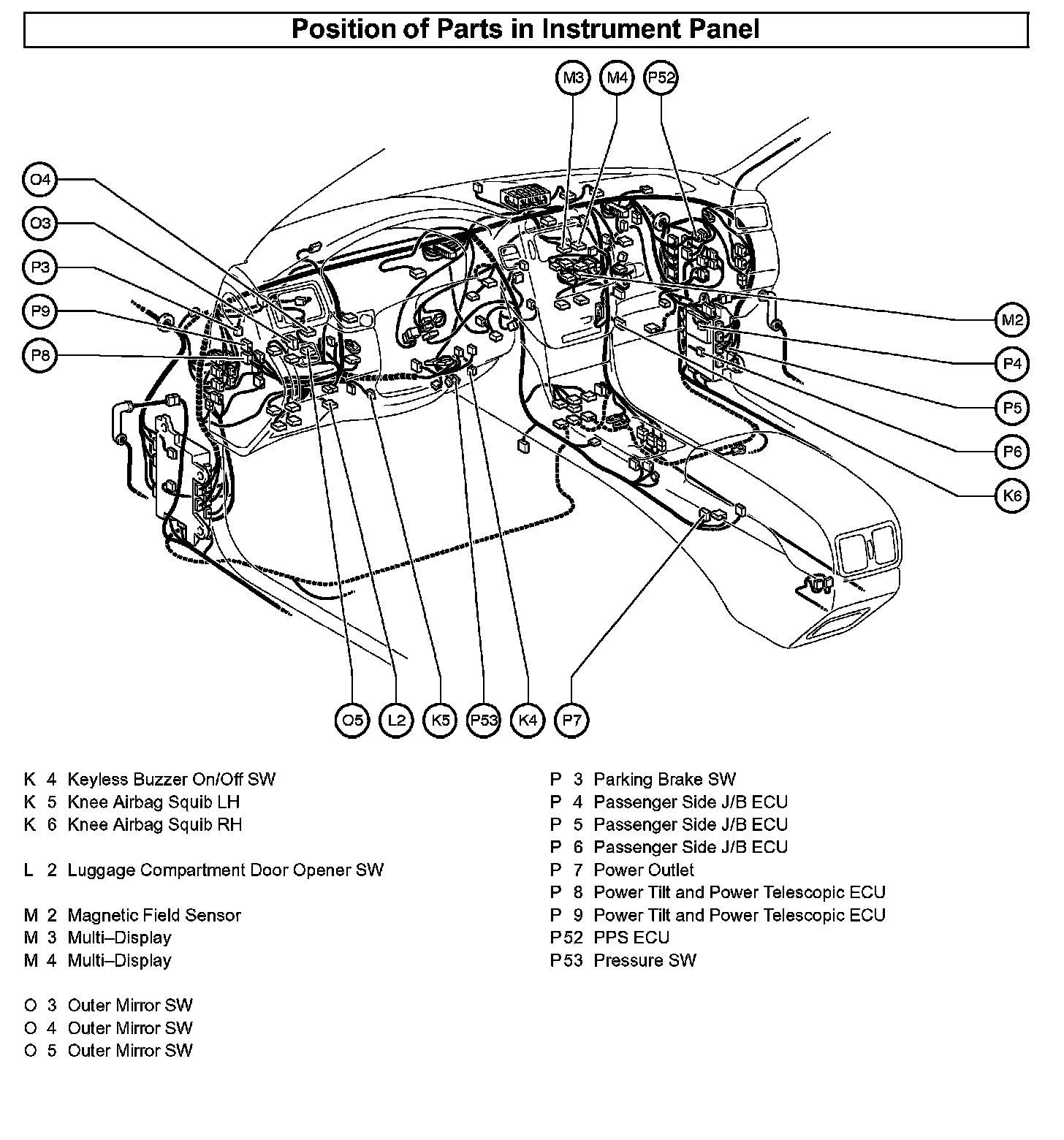 Position of Parts in Instrument Panel

M3 M4 P52

O4
O3
P3
P9
P8

M2
P4
P5
P6
K6

O5 L2 K5 P53 K4 P7

K 4 Keyless Buzzer On/Off SW
K 5 Knee Airbag Squib LH
K 6 Knee Airbag Squib RH

L 2 Luggage Compartment Door Opener SW

M 2 Magnetic Field Sensor
M 3 Multi–Display
M 4 Multi–Display

O 3 Outer Mirror SW
O 4 Outer Mirror SW
O 5 Outer Mirror SW

P 3 Parking Brake SW
P 4 Passenger Side J/B ECU
P 5 Passenger Side J/B ECU
P 6 Passenger Side J/B ECU
P 7 Power Outlet
P 8 Power Tilt and Power Telescopic ECU
P 9 Power Tilt and Power Telescopic ECU
P52 PPS ECU
P53 Pressure SW