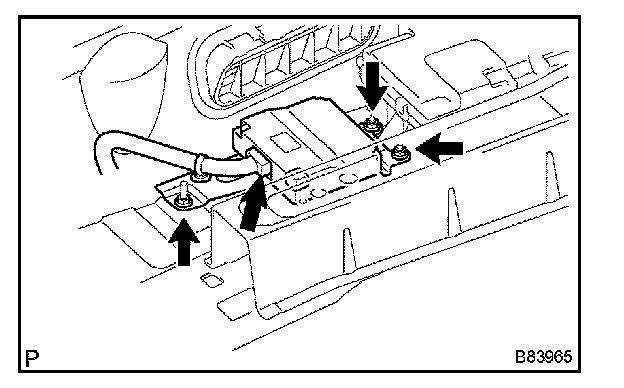 P

B83965