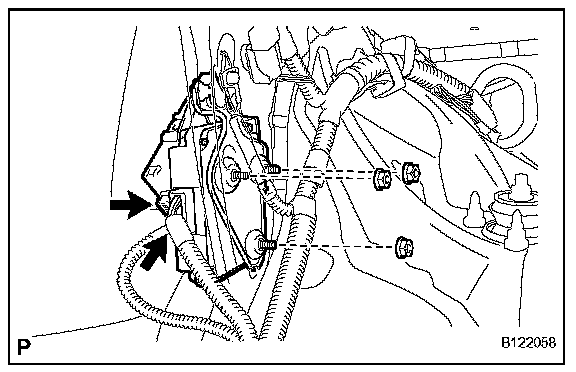 P

B122058