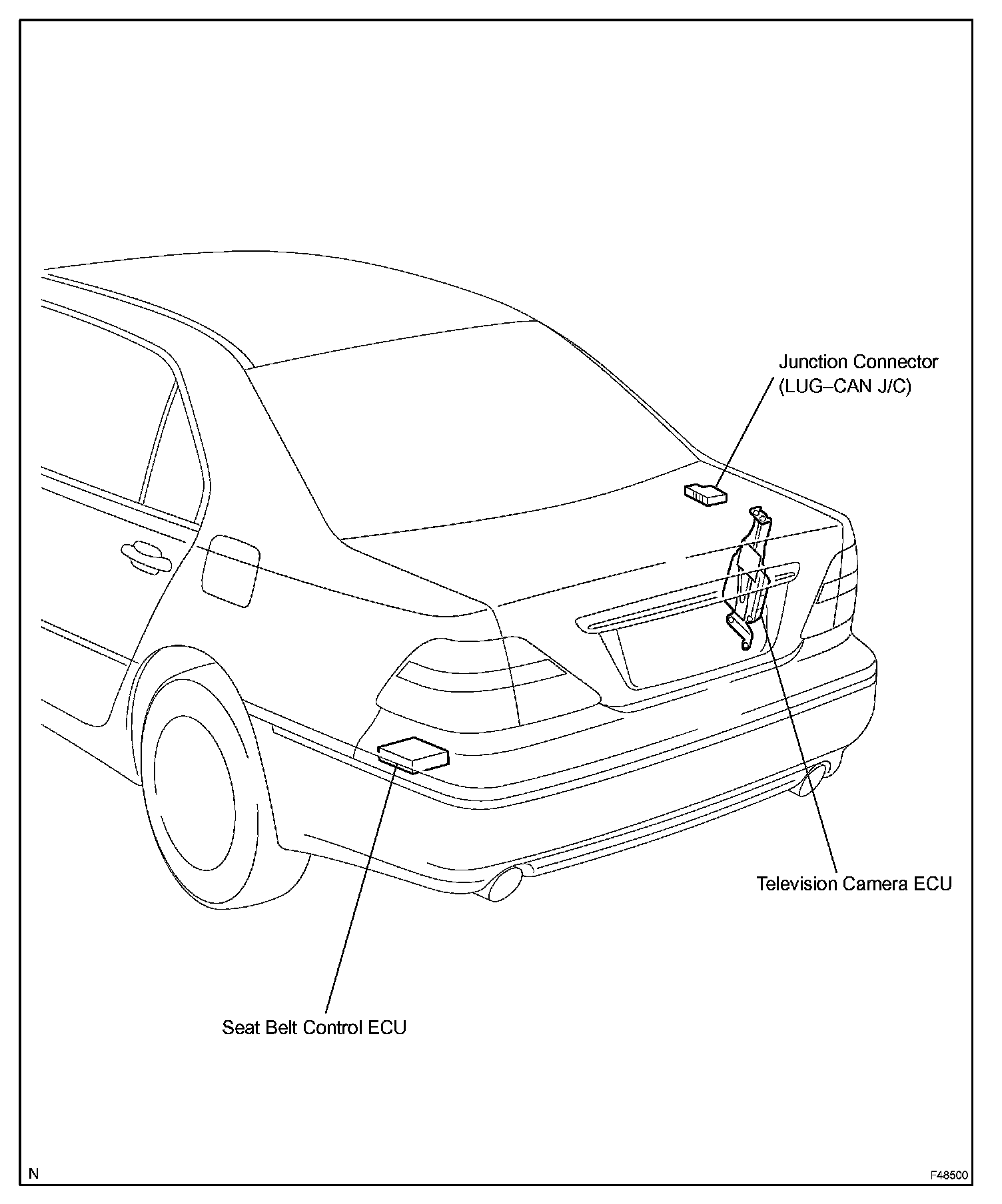 Junction Connector
(LUG–CAN J/C)

Television Camera ECU

Seat Belt Control ECU

N

F48600