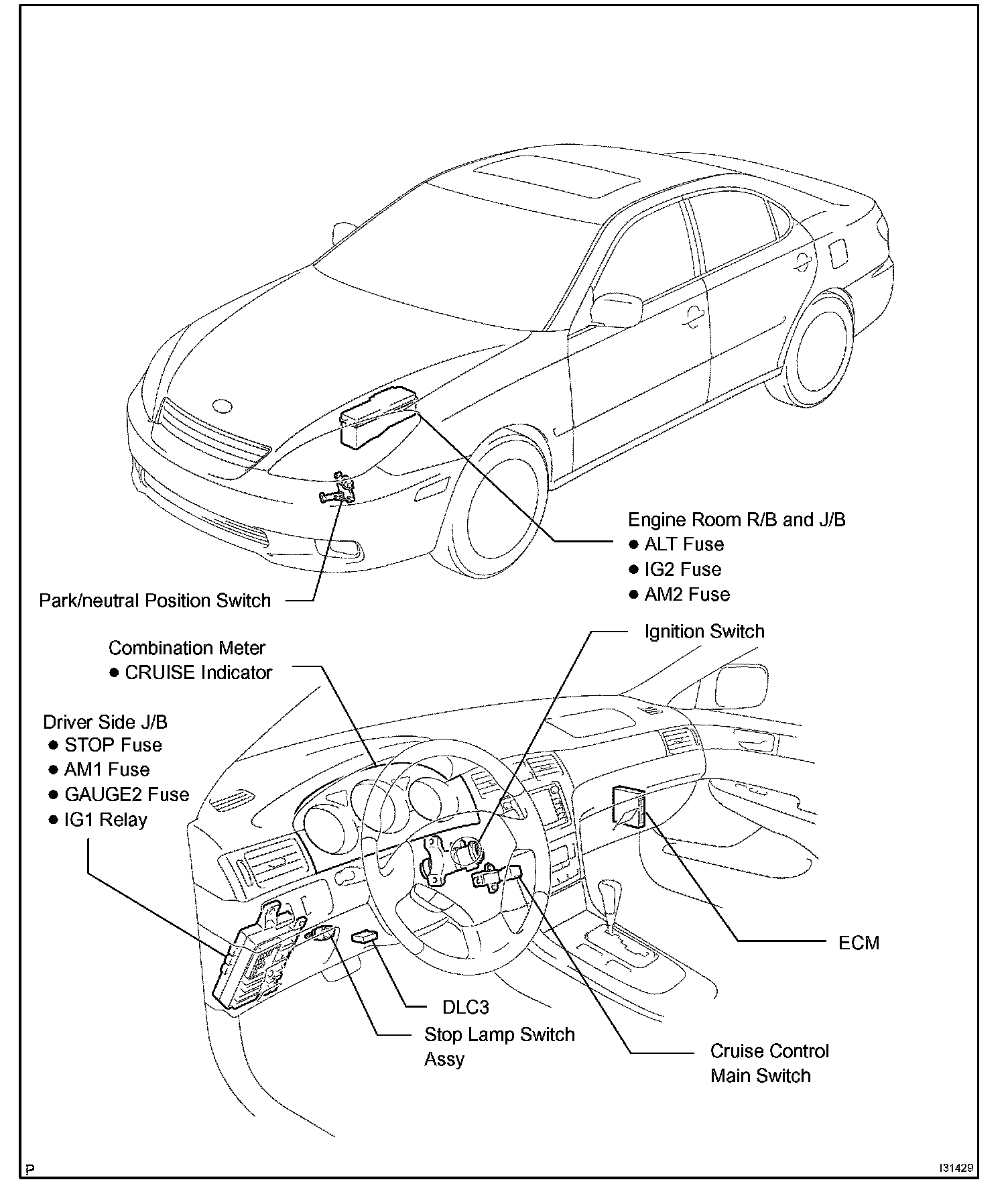 Engine Room R/B and J/B
● ALT Fuse
● IG2 Fuse
● AM2 Fuse

Park/neutral Position Switch

Ignition Switch

Combination Meter
● CRUISE Indicator

Driver Side J/B
● STOP Fuse
● AM1 Fuse
● GAUGE2 Fuse
● IG1 Relay

ECM

DLC3

Stop Lamp Switch Assy

Cruise Control Main Switch

P

I31429