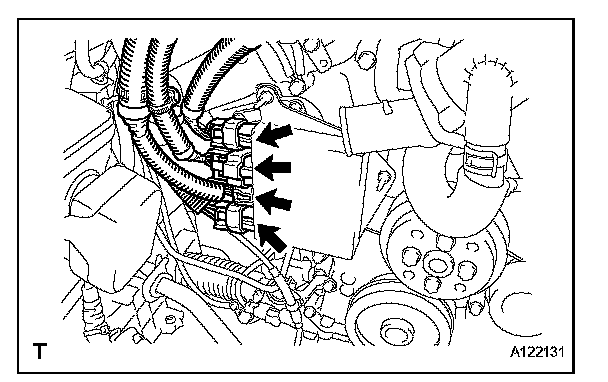 T

A122131