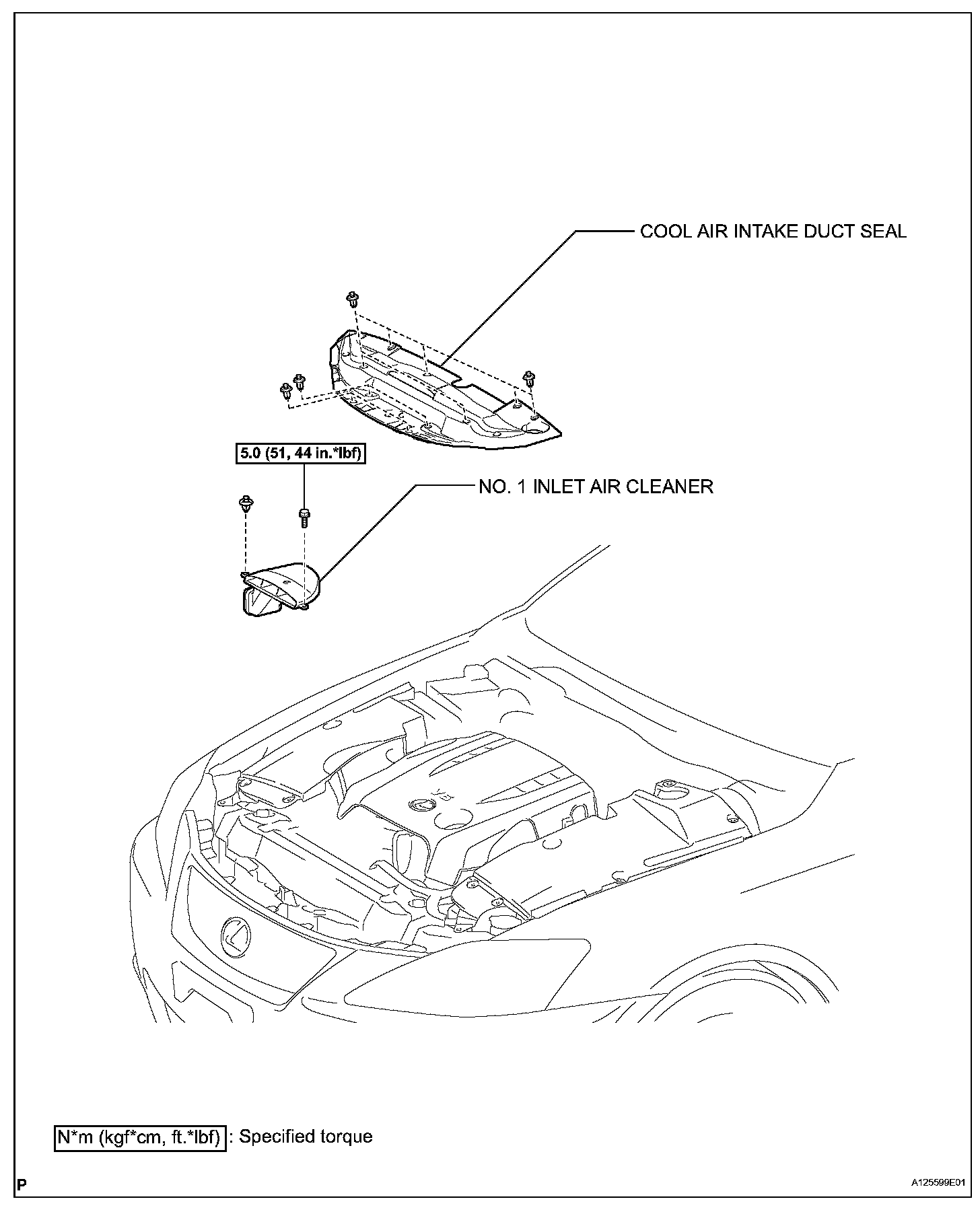 COOL AIR INTAKE DUCT SEAL

5.0 (51, 44 in.*lbf)

NO. 1 INLET AIR CLEANER

V6

N*m (kgf*cm, ft.*lbf) : Specified torque

P

A125599E01