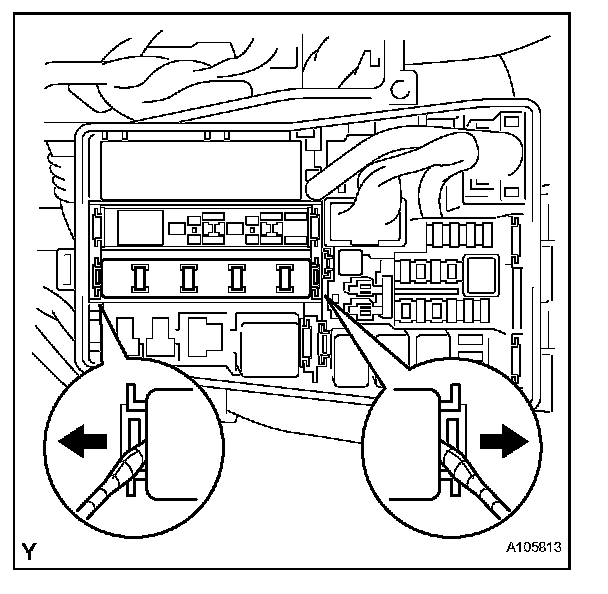 Y

A105813