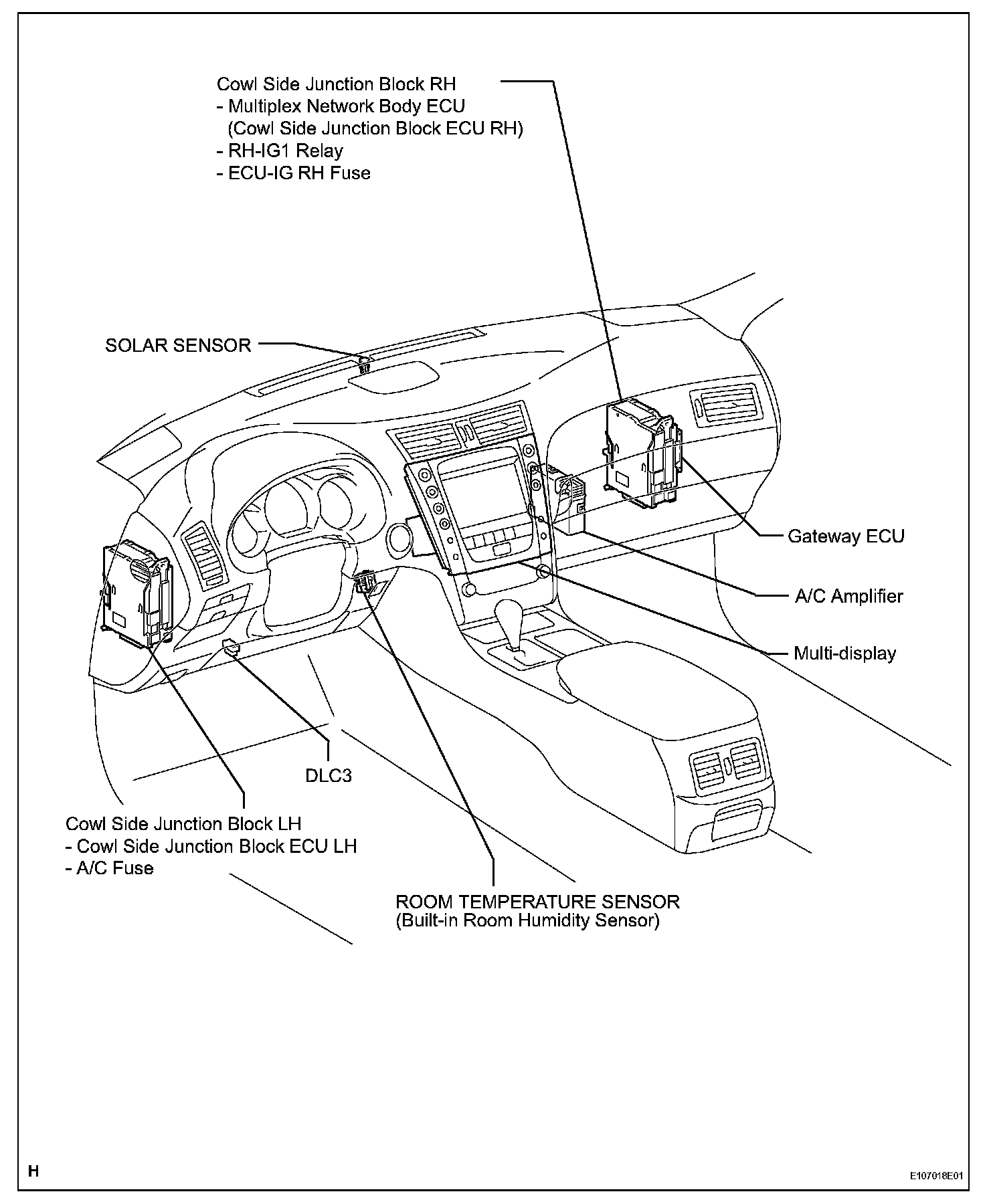 Cowl Side Junction Block RH
- Multiplex Network Body ECU
(Cowl Side Junction Block ECU RH)
- RH-IG1 Relay
- ECU-IG RH Fuse

SOLAR SENSOR

Gateway ECU

A/C Amplifier

Multi-display

DLC3

Cowl Side Junction Block LH
- Cowl Side Junction Block ECU LH
- A/C Fuse

ROOM TEMPERATURE SENSOR
(Built-in Room Humidity Sensor)

H

E107018E01