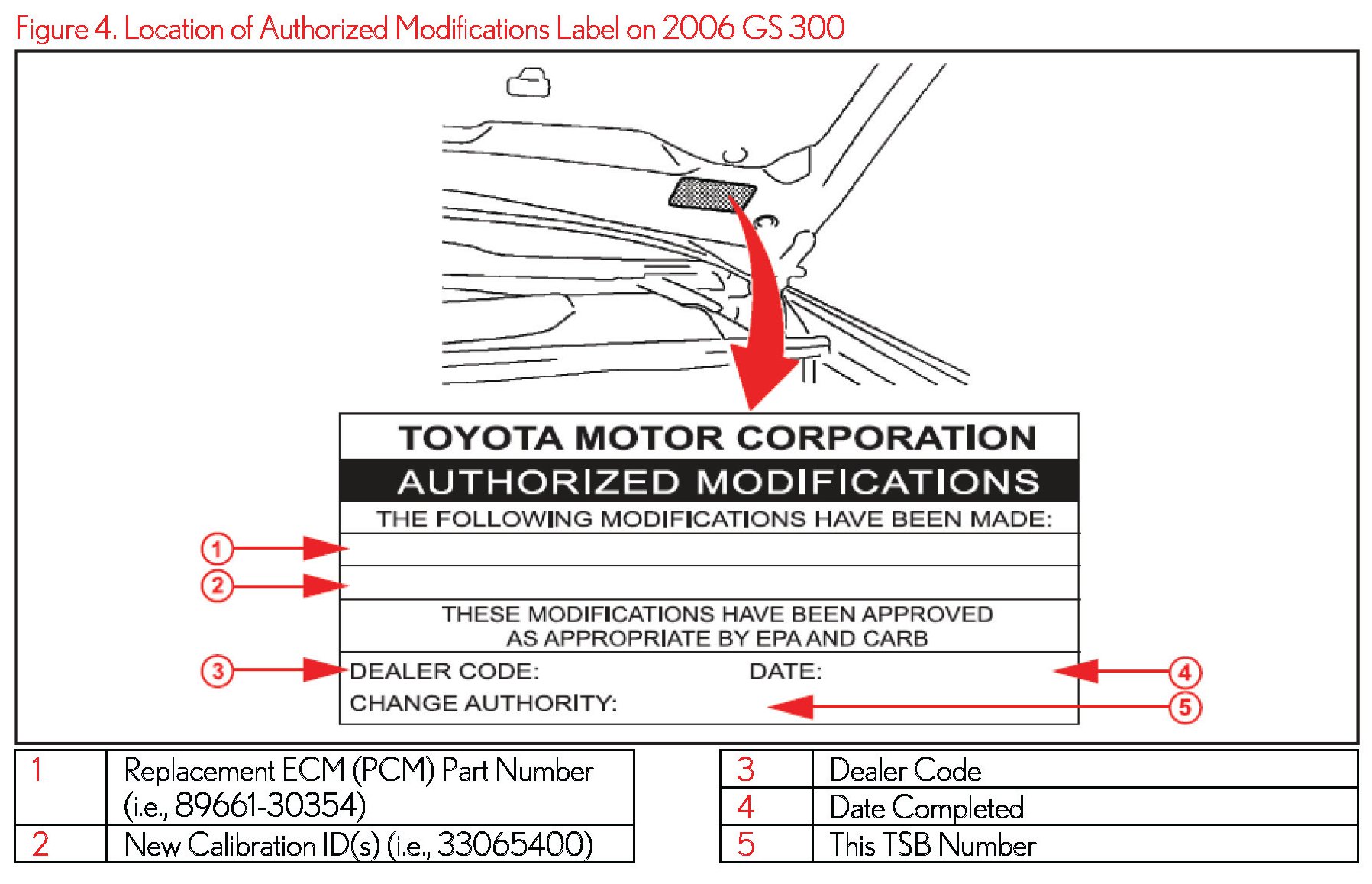 Figure 4. Location of Authorized Modifications Label on 2006 GS 300

TOYOTA MOTOR CORPORATION
AUTHORIZED MODIFICATIONS
THE FOLLOWING MODIFICATIONS HAVE BEEN MADE:

1

2

THESE MODIFICATIONS HAVE BEEN APPROVED AS APPROPRIATE BY EPA AND CARB

3
DEALER CODE:
DATE:
4
CHANGE AUTHORITY:
5

| 1 | Replacement ECM (PCM) Part Number (i.e., 89661-30354) |
|---|---|
| 2 | New Calibration ID(s) (i.e., 33065400) |

| 3 | Dealer Code |
|---|---|
| 4 | Date Completed |
| 5 | This TSB Number |