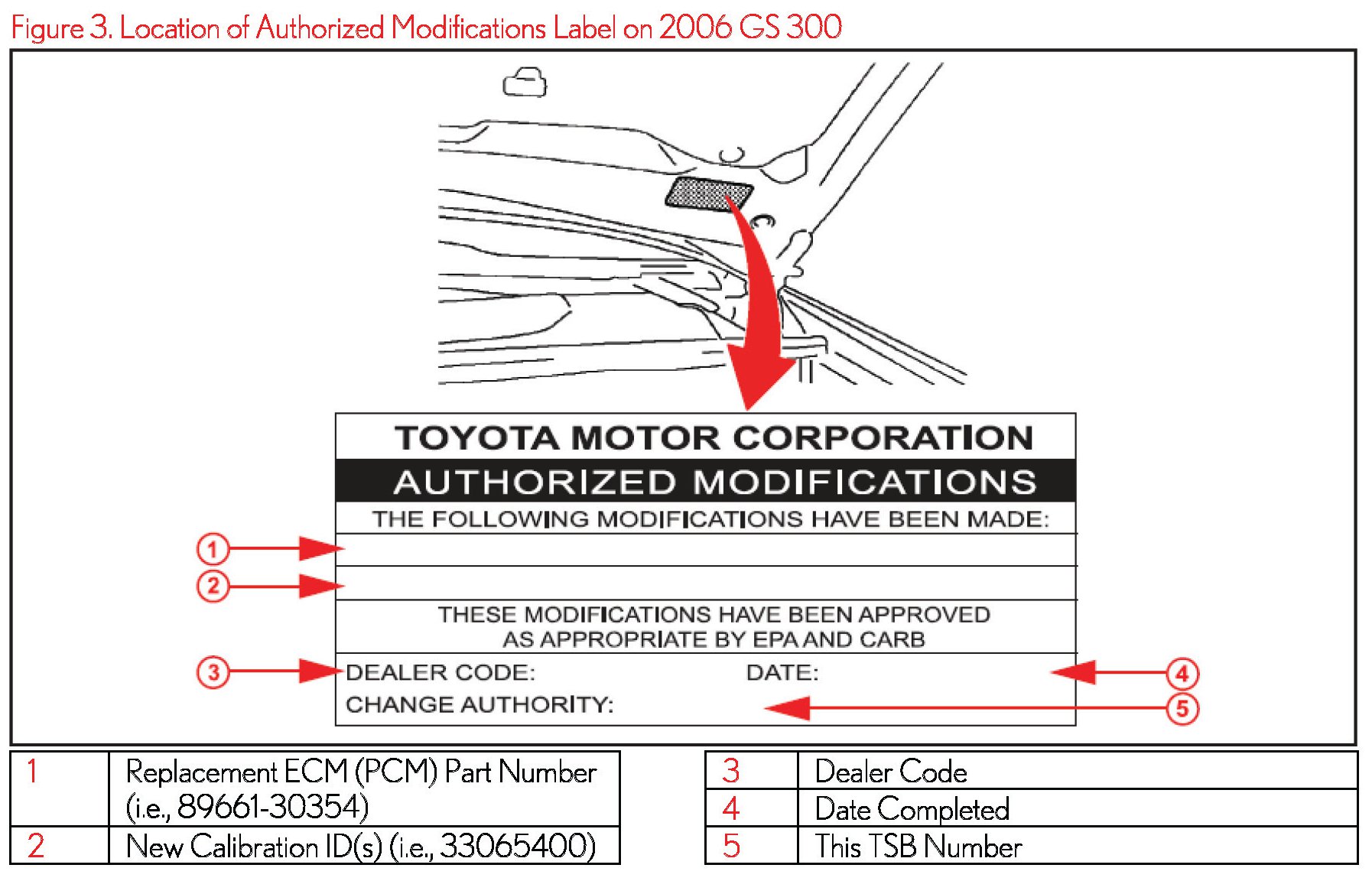 Figure 3. Location of Authorized Modifications Label on 2006 GS 300

TOYOTA MOTOR CORPORATION
AUTHORIZED MODIFICATIONS
THE FOLLOWING MODIFICATIONS HAVE BEEN MADE:

1
2

THESE MODIFICATIONS HAVE BEEN APPROVED AS APPROPRIATE BY EPA AND CARB

3
DEALER CODE:
DATE:
4
CHANGE AUTHORITY:
5

| 1 | Replacement ECM (PCM) Part Number (i.e., 89661-30354) |
|---|---|
| 2 | New Calibration ID(s) (i.e., 33065400) |

| 3 | Dealer Code |
|---|---|
| 4 | Date Completed |
| 5 | This TSB Number |