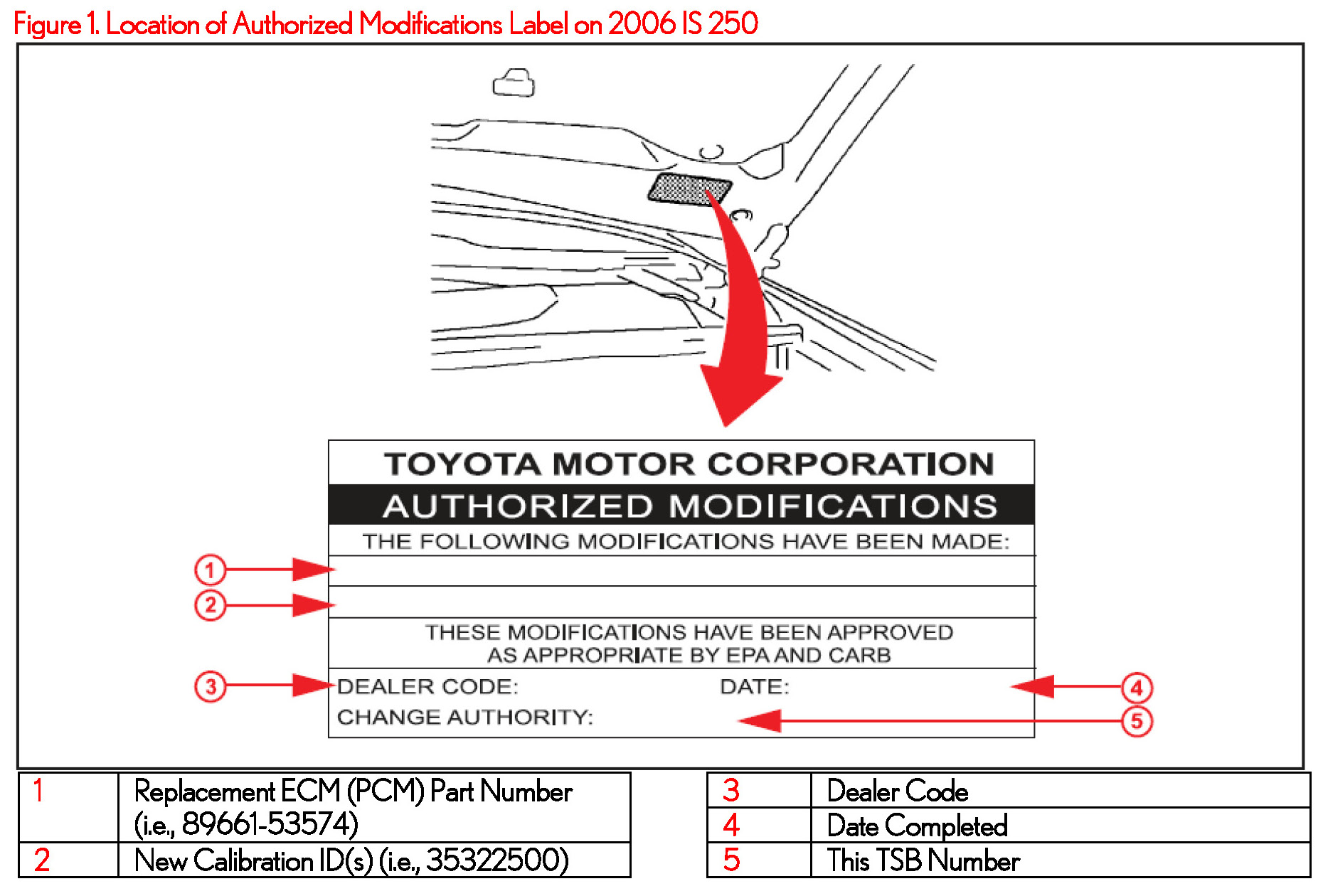 Figure 1. Location of Authorized Modifications Label on 2006 IS 250

TOYOTA MOTOR CORPORATION
AUTHORIZED MODIFICATIONS
THE FOLLOWING MODIFICATIONS HAVE BEEN MADE:

1

2

THESE MODIFICATIONS HAVE BEEN APPROVED AS APPROPRIATE BY EPA AND CARB

3
DEALER CODE:
DATE:
4
CHANGE AUTHORITY:
5

| 1 | Replacement ECM (PCM) Part Number (i.e., 89661-53574) |
|---|---|
| 2 | New Calibration ID(s) (i.e., 35322500) |

| 3 | Dealer Code |
|---|---|
| 4 | Date Completed |
| 5 | This TSB Number |