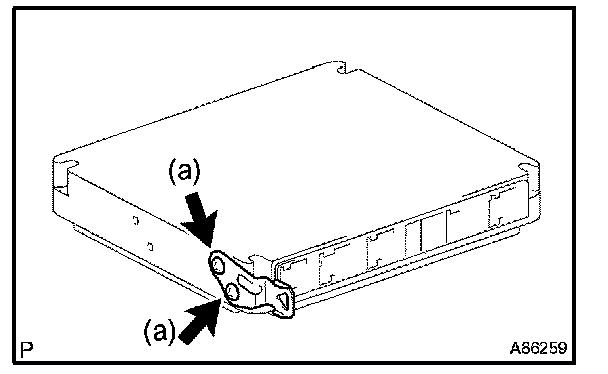 (a)

(a)

P

A86259