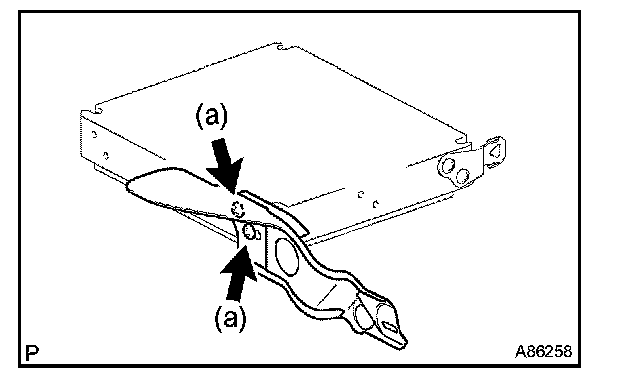 (a)

(a)

P

A86258