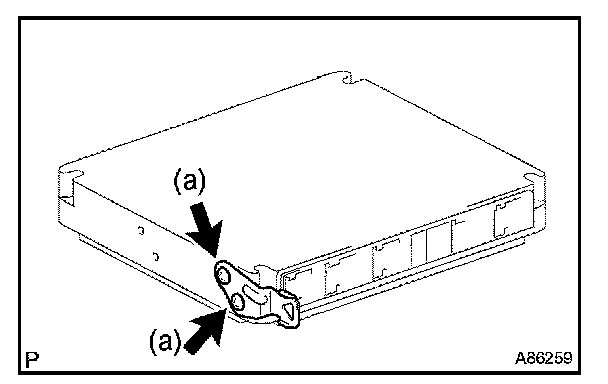 (a)

(a)

P

A86259