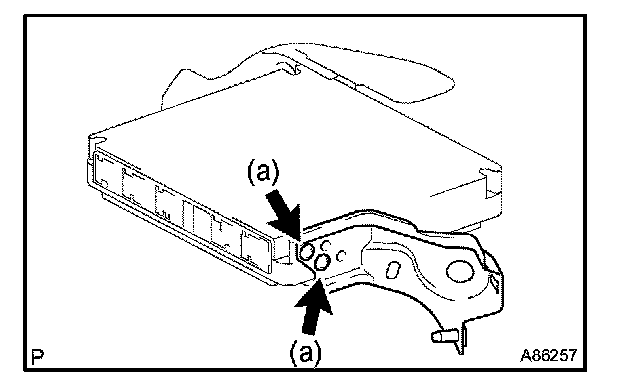 (a)
(a)
P
A86257