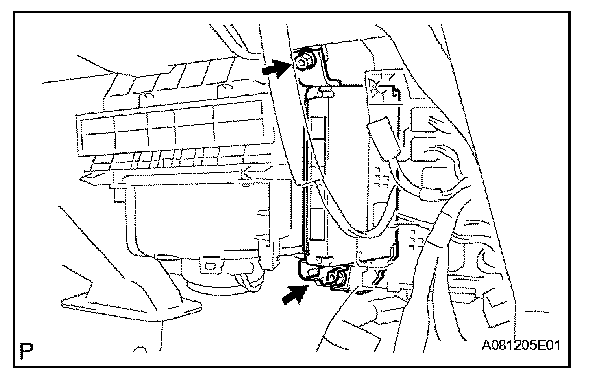 P

A081205E01