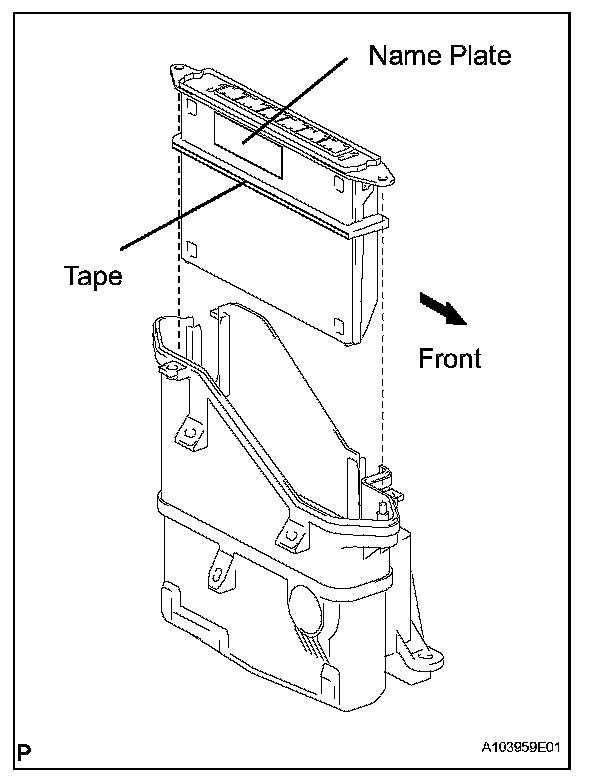 Name Plate

Tape

Front

P

A103959E01