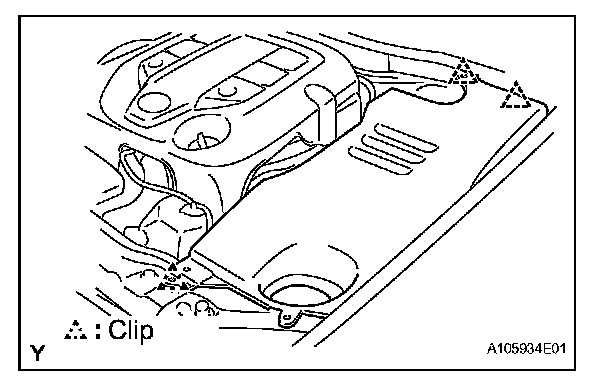 : Clip

Y

A105934E01