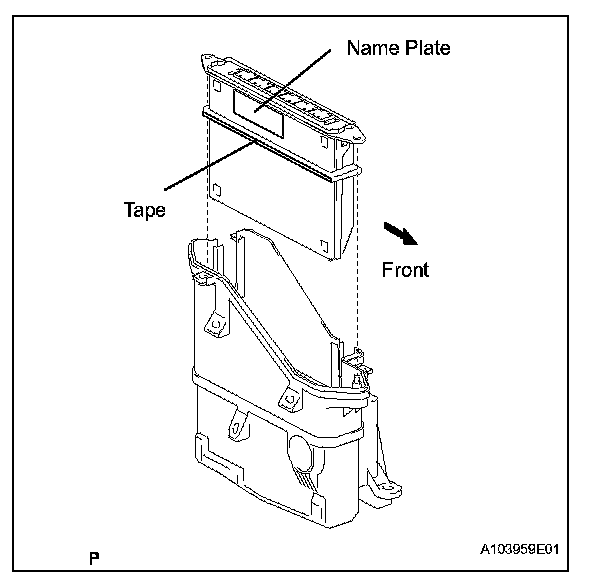 Name Plate

Tape

Front

P

A103959E01