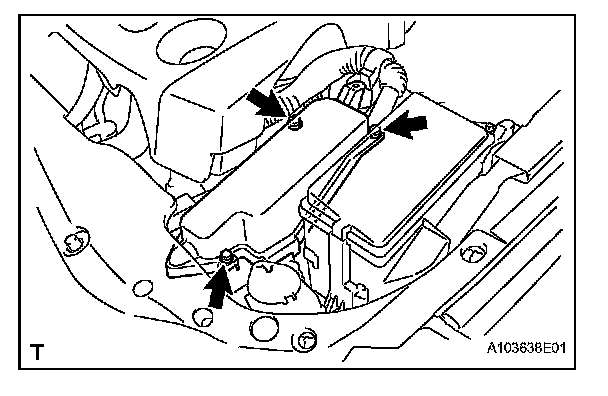 T

A103638E01