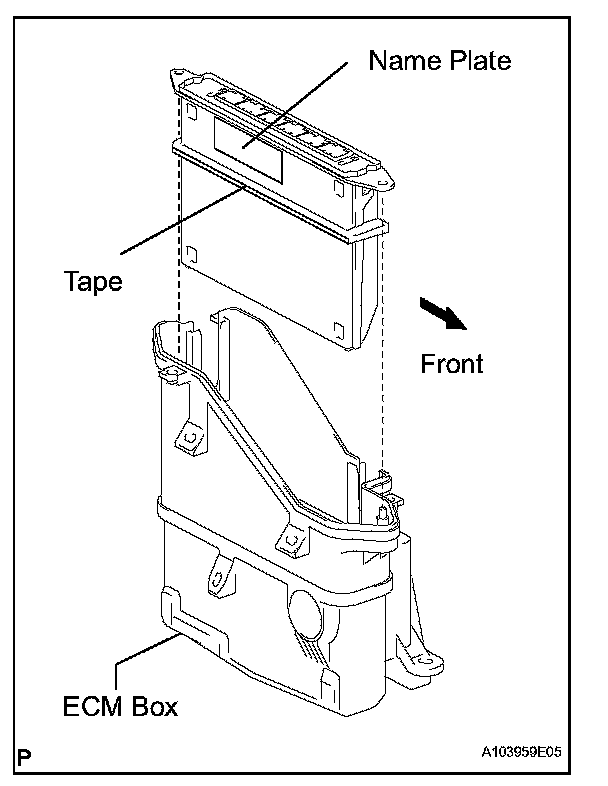 Name Plate

Tape

Front

ECM Box

P

A103959E05